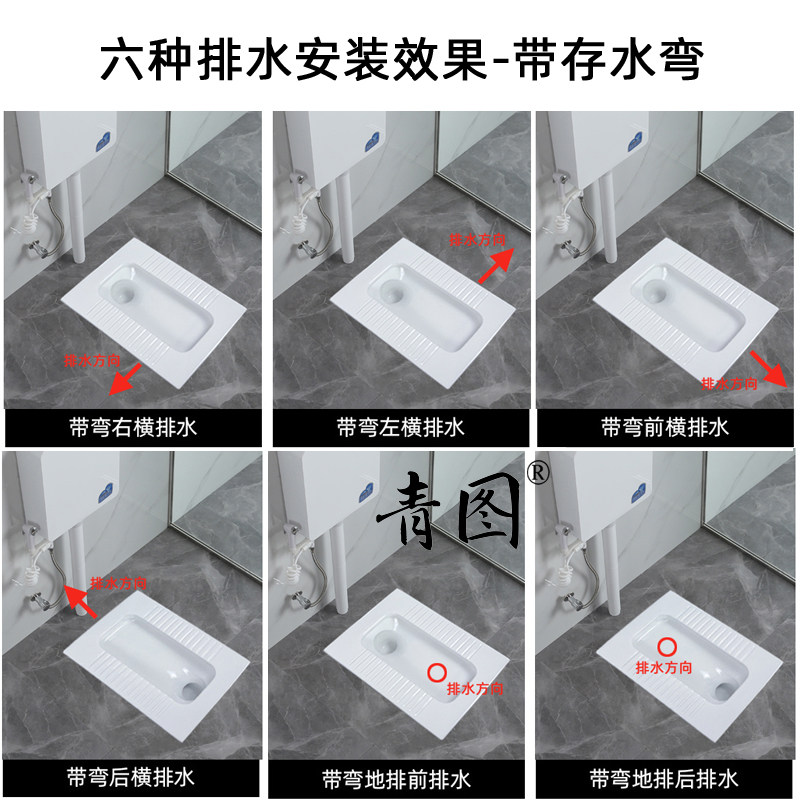 六种排水安装效果-带存水弯

排水方向
带弯右横排水

排水方向
带弯左横排水

排水方向
带弯前横排水

排水方向
带弯后横排水

青图®

排水方向
带弯地排前排水

排水方向
带弯地排后排水