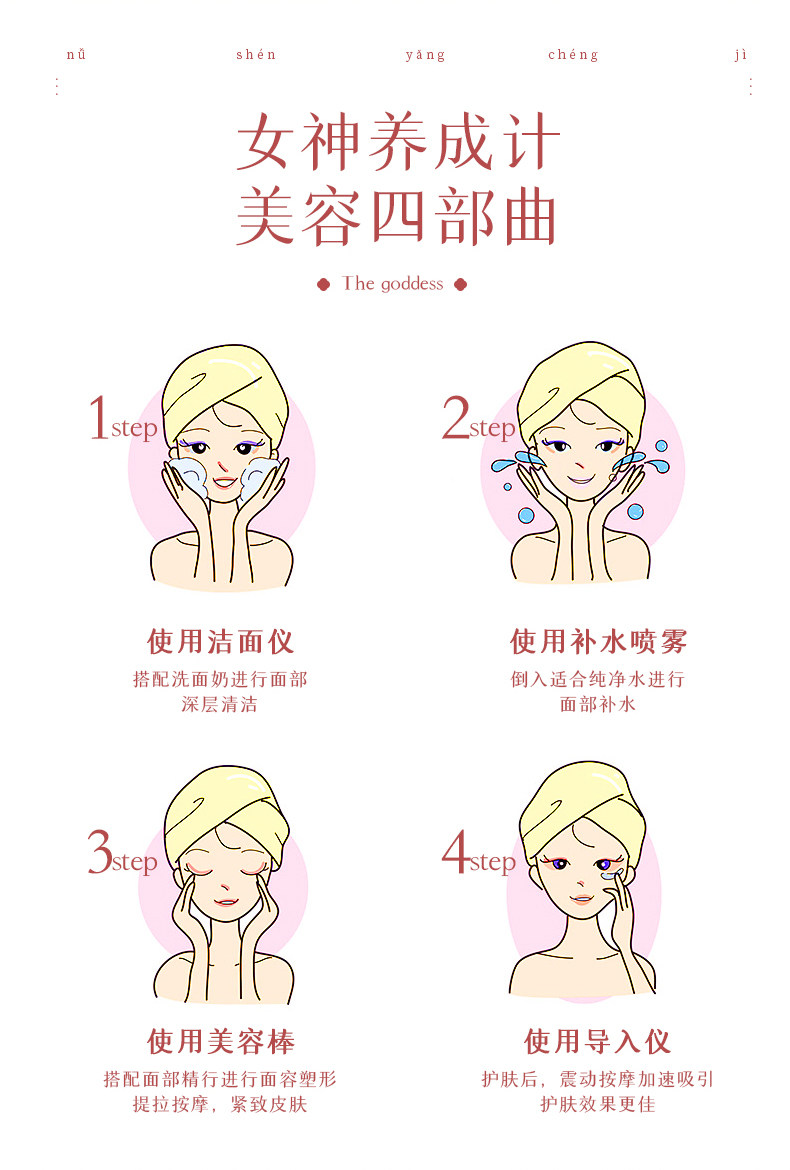 nǚ shén yǎng chéng jì

女神养成计
美容四部曲

The goddess

1step

使用洁面仪
搭配洗面奶进行面部深层清洁

2step

使用补水喷雾
倒入适合纯净水进行面部补水

3step

使用美容棒
搭配面部精行进行面容塑形提拉按摩，紧致皮肤

4step

使用导入仪
护肤后，震动按摩加速吸引护肤效果更佳