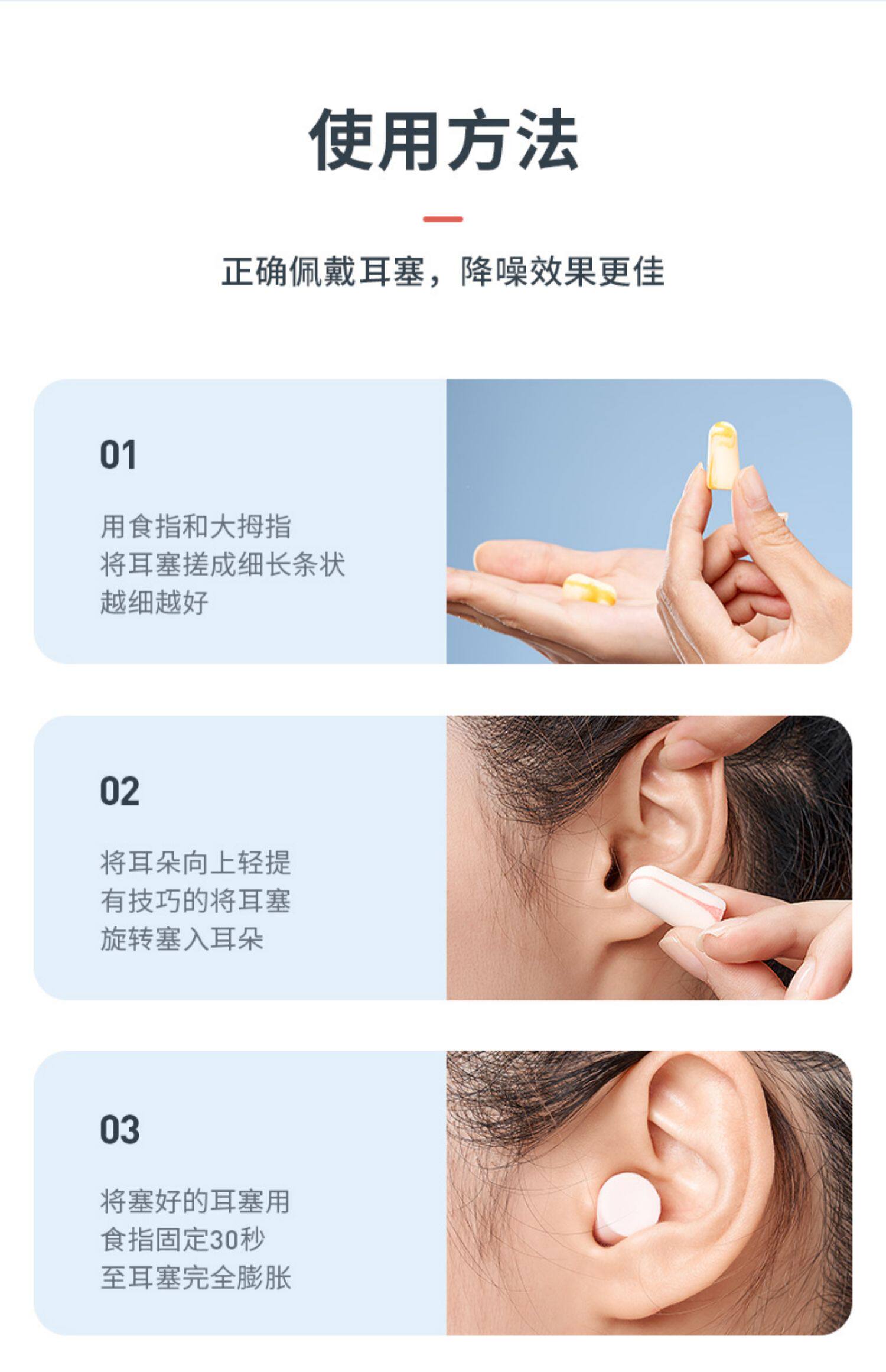 使用方法

正确佩戴耳塞，降噪效果更佳

01

用食指和大拇指
将耳塞搓成细长条状
越细越好

02

将耳朵向上轻提
有技巧的将耳塞
旋转塞入耳朵

03

将塞好的耳塞用
食指固定30秒
至耳塞完全膨胀