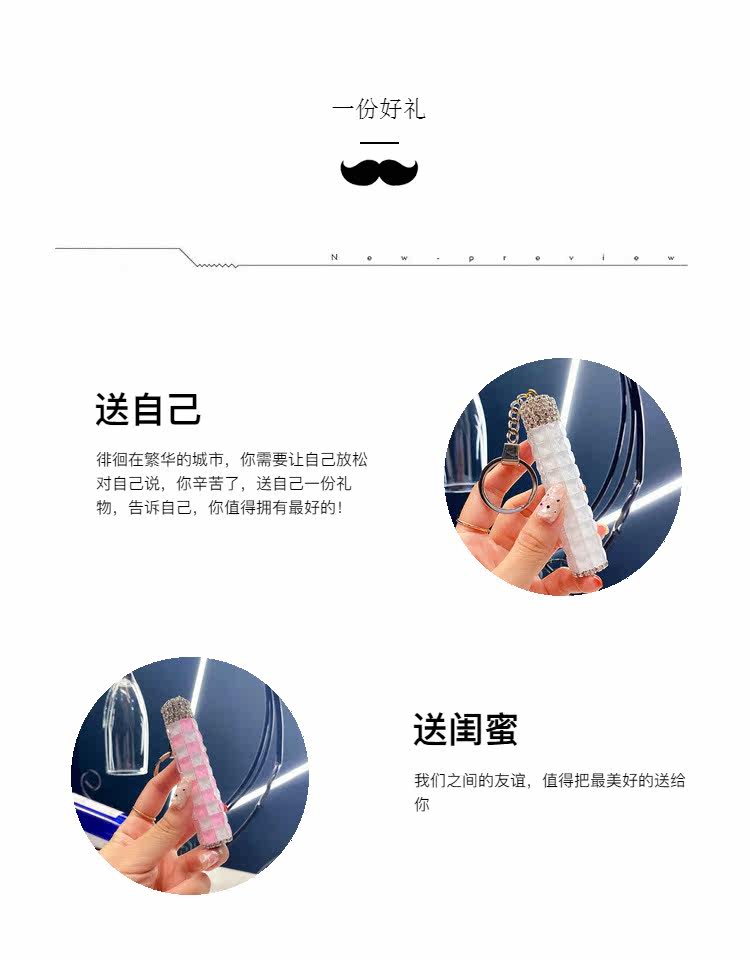 一份好礼

New-preview

送自己

徘徊在繁华的城市，你需要让自己放松对自己说，你辛苦了，送自己一份礼物，告诉自己，你值得拥有最好的！

送闺蜜

我们之间的友谊，值得把最美好的送给你