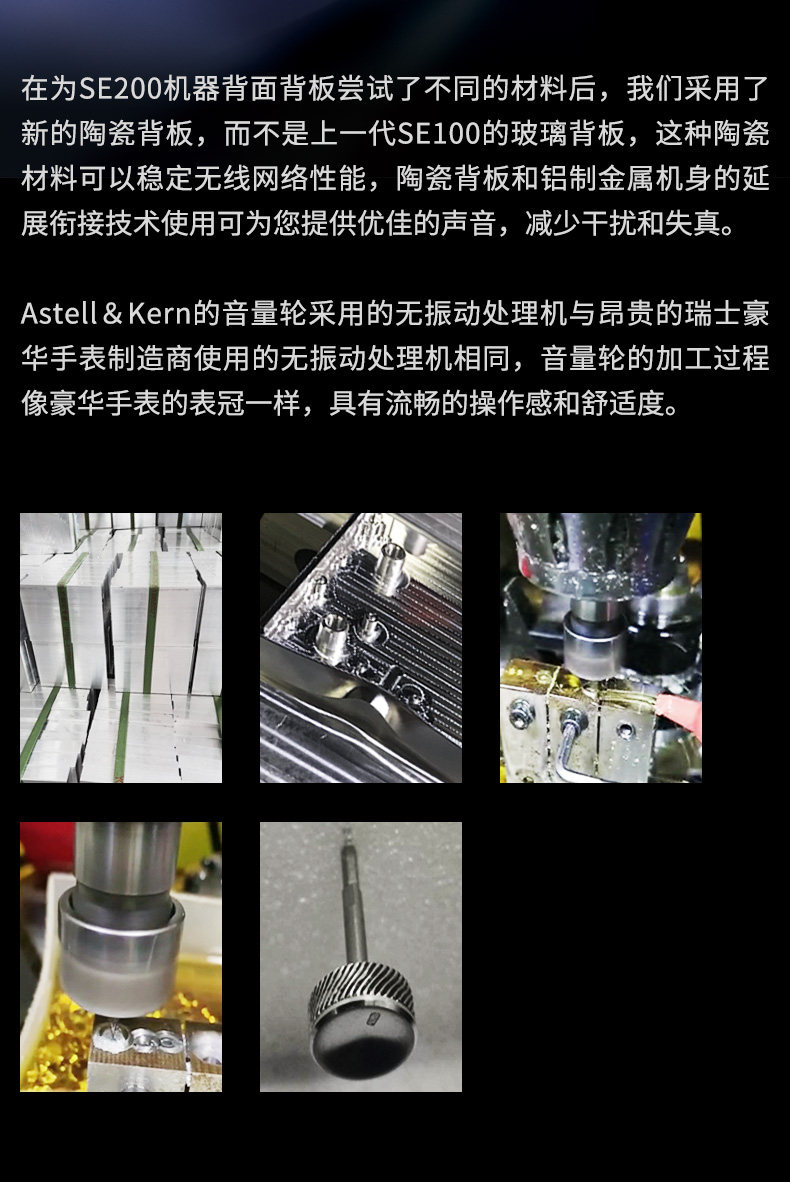 在为SE200机器背面背板尝试了不同的材料后，我们采用了新的陶瓷背板，而不是上一代SE100的玻璃背板，这种陶瓷材料可以稳定无线网络性能，陶瓷背板和铝制金属机身的延展衔接技术使用可为您提供优佳的声音，减少干扰和失真。

Astell & Kern的音量轮采用的无振动处理机与昂贵的瑞士豪华手表制造商使用的无振动处理机相同，音量轮的加工过程像豪华手表的表冠一样，具有流畅的操作感和舒适度。