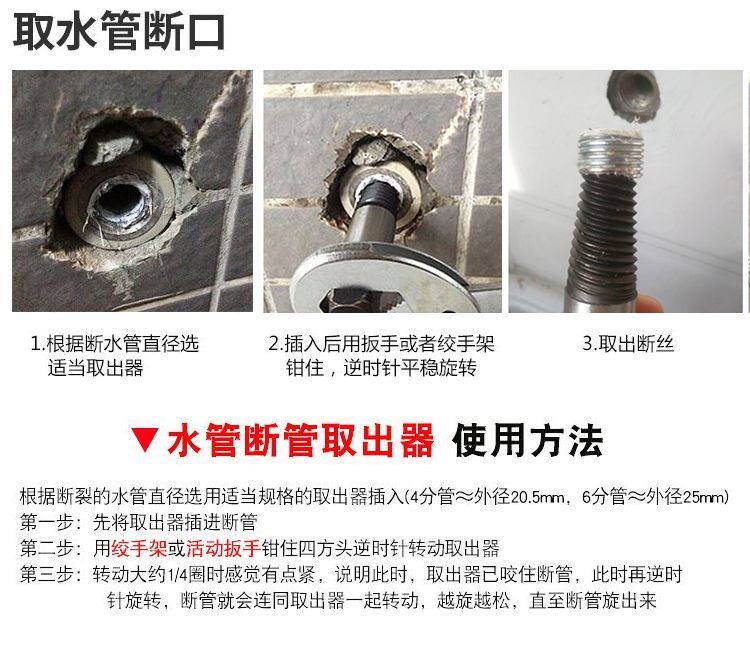 取水管断口

1.根据断水管直径选适当取出器

2.插入后用扳手或者绞手架钳住，逆时针平稳旋转

3.取出断丝

▼水管断管取出器 使用方法

根据断裂的水管直径选用适当规格的取出器插入(4分管≈外径20.5mm，6分管≈外径25mm)
第一步：先将取出器插进断管
第二步：用绞手架或活动扳手钳住四方头逆时针转动取出器
第三步：转动大约1/4圈时感觉有点紧，说明此时，取出器已咬住断管，此时再逆时针旋转，断管就会连同取出器一起转动，越旋越松，直至断管旋出来