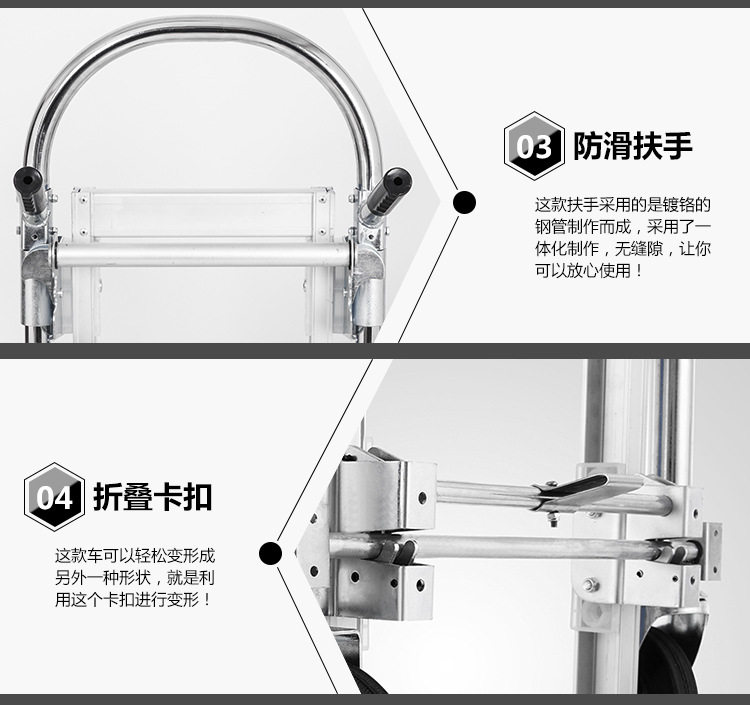 03 防滑扶手

这款扶手采用的是镀铬的钢管制作而成，采用了一体化制作，无缝隙，让你可以放心使用！

04 折叠卡扣

这款车可以轻松变形成另外一种形状，就是利用这个卡扣进行变形！