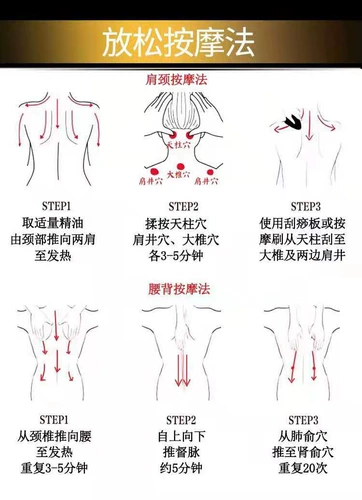 放松按摩法

肩颈按摩法

天柱穴

肩井穴 大椎穴 肩井穴

STEP1
取适量精油
由颈部推向两肩
至发热

STEP2
揉按天柱穴
肩井穴、大椎穴
各3-5分钟

STEP3
使用刮痧板或按
摩刷从天柱刮至
大椎及两边肩井

腰背按摩法

STEP1
从颈椎推向腰
至发热
重复3-5分钟

STEP2
自上向下
推督脉
约5分钟

STEP3
从肺俞穴
推至肾俞穴
重复20次