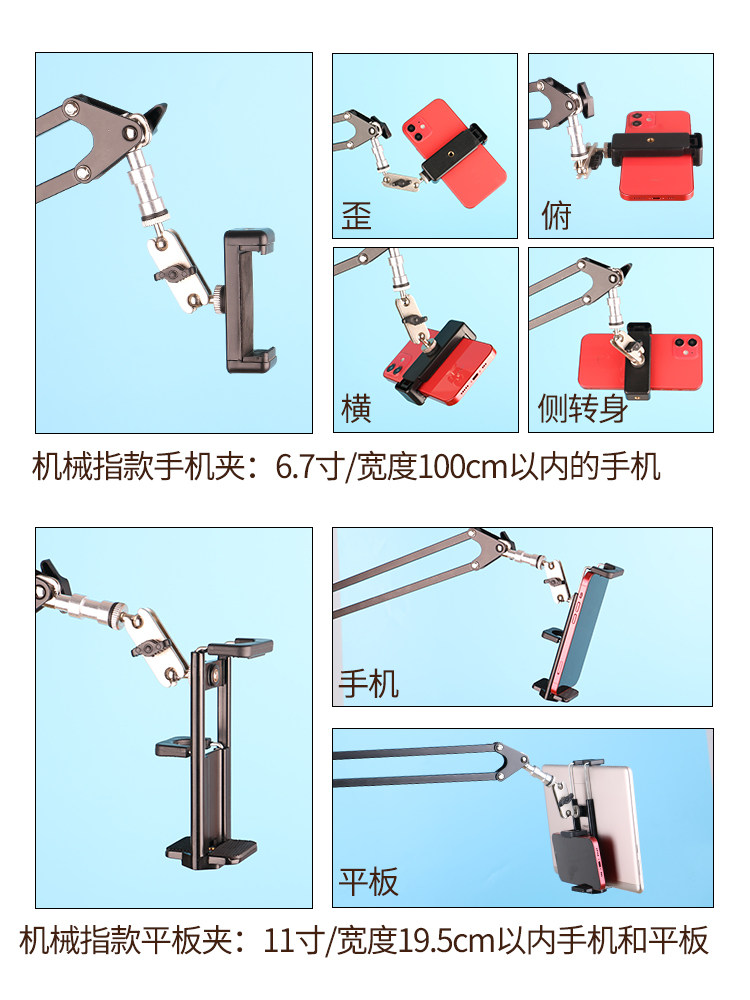 歪

俯

横

侧转身

机械指款手机夹：6.7寸/宽度100cm以内的手机

手机

平板

机械指款平板夹：11寸/宽度19.5cm以内手机和平板