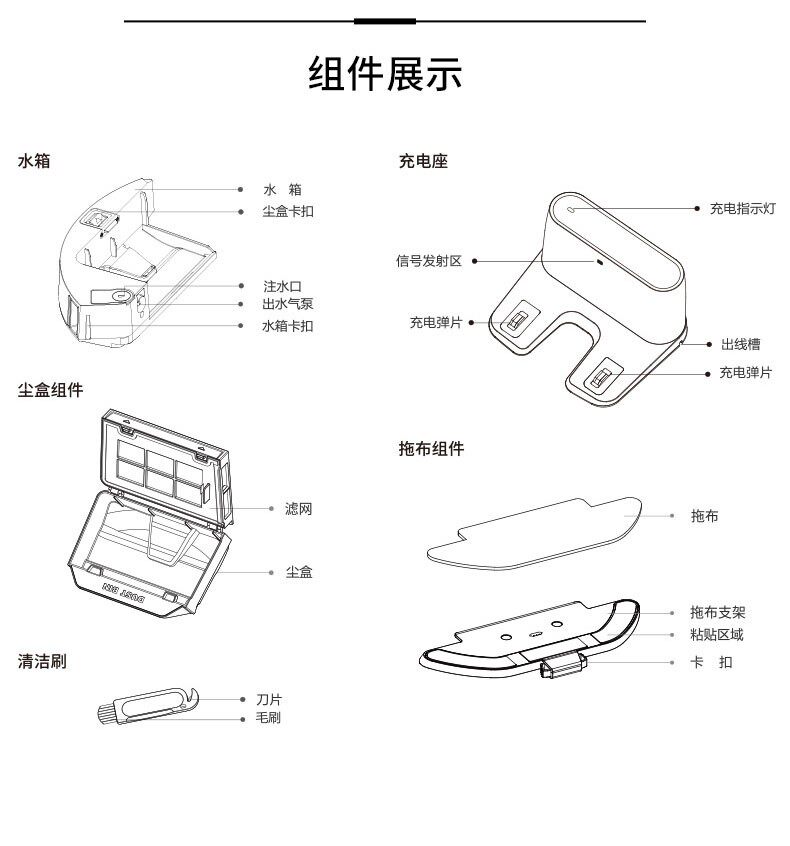 组件展示

水箱

水 箱
尘盒卡扣
注水口
出水气泵
水箱卡扣

尘盒组件

滤网
尘盒
DUST BIN

清洁刷

刀片
毛刷

充电座

充电指示灯
信号发射区
充电弹片
出线槽
充电弹片

拖布组件

拖布
拖布支架
粘贴区域
卡 扣