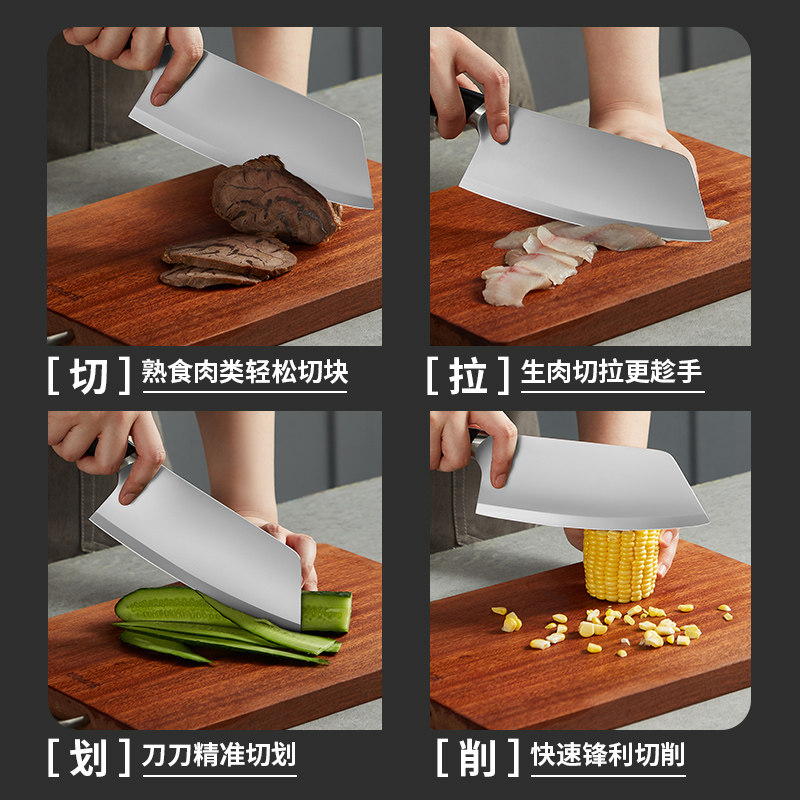 [ 切 ] 熟食肉类轻松切块

[ 拉 ] 生肉切拉更趁手

[ 划 ] 刀刀精准切划

[ 削 ] 快速锋利切削