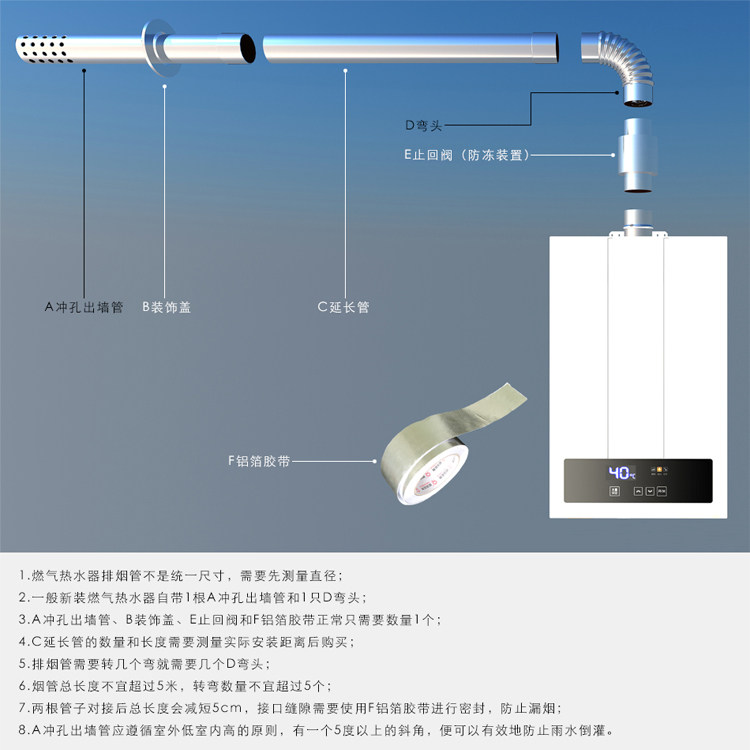 D弯头

E止回阀（防冻装置）

A冲孔出墙管

B装饰盖

C延长管

F铝箔胶带

40℃

1.燃气热水器排烟管不是统一尺寸，需要先测量直径；
2.一般新装燃气热水器自带1根A冲孔出墙管和1只D弯头；
3.A冲孔出墙管、B装饰盖、E止回阀和F铝箔胶带正常只需要数量1个；
4.C延长管的数量和长度需要测量实际安装距离后购买；
5.排烟管需要转几个弯就需要几个D弯头；
6.烟管总长度不宜超过5米，转弯数量不宜超过5个；
7.两根管子对接后总长度会减短5cm，接口缝隙需要使用F铝箔胶带进行密封，防止漏烟；
8.A冲孔出墙管应遵循室外低室内高的原则，有一个5度以上的斜角，便可以有效地防止雨水倒灌。