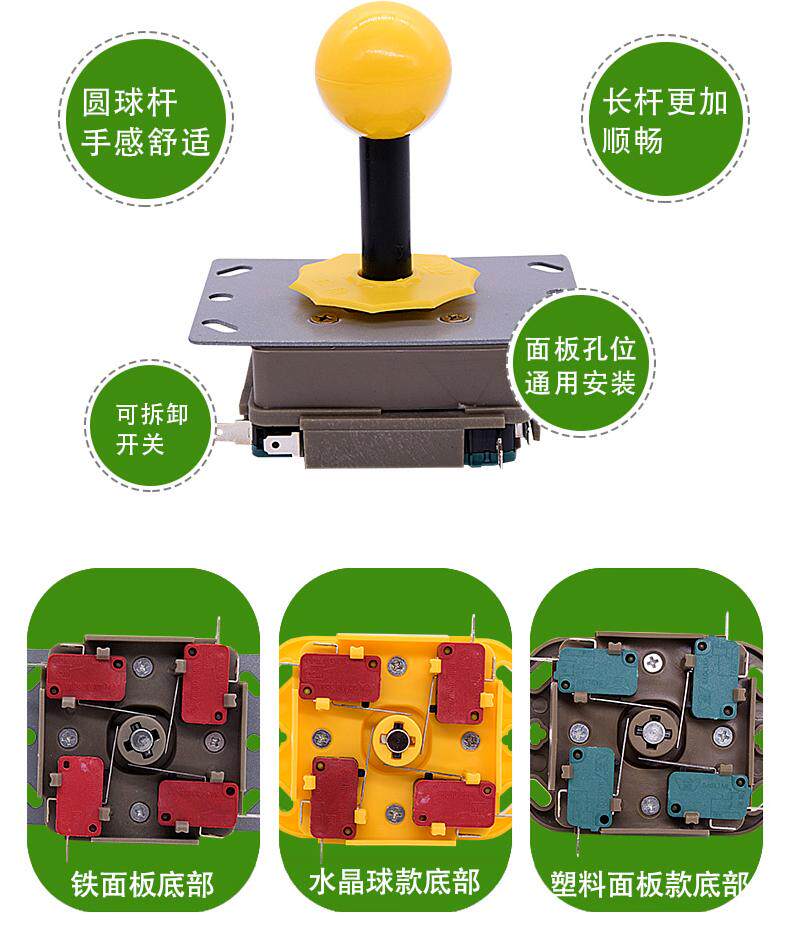 圆球杆
手感舒适

长杆更加
顺畅

面板孔位
通用安装

可拆卸
开关

铁面板底部

水晶球款底部

塑料面板款底部