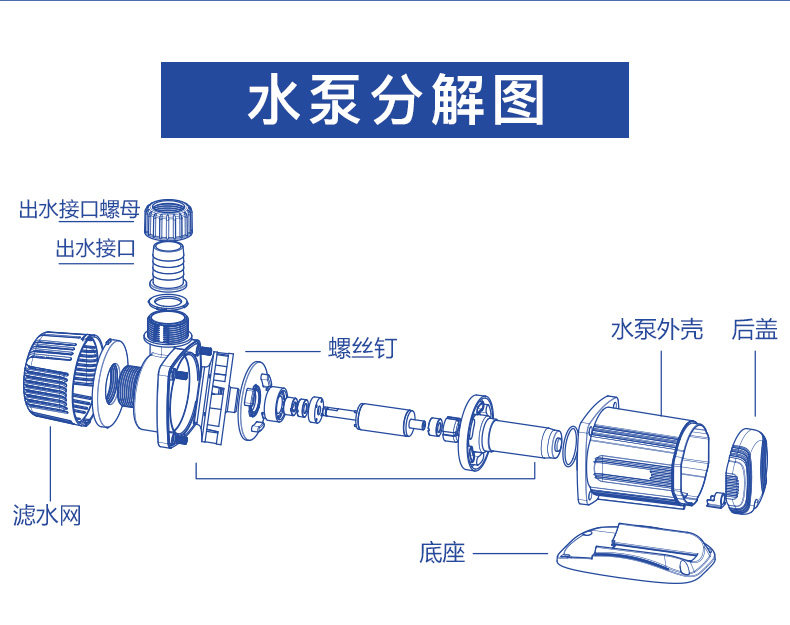 水泵分解图

出水接口螺母

出水接口

螺丝钉

水泵外壳

后盖

滤水网

底座