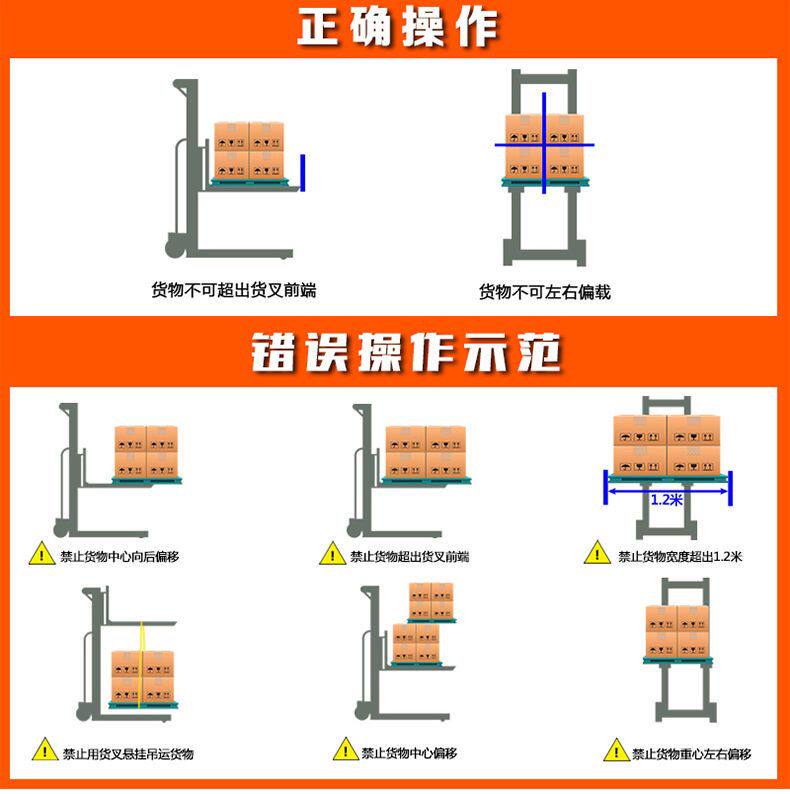 正确操作

货物不可超出货叉前端

货物不可左右偏载

错误操作示范

禁止货物中心向后偏移

禁止货物超出货叉前端

1.2米

禁止货物宽度超出1.2米

禁止用货叉悬挂吊运货物

禁止货物中心偏移

禁止货物重心左右偏移