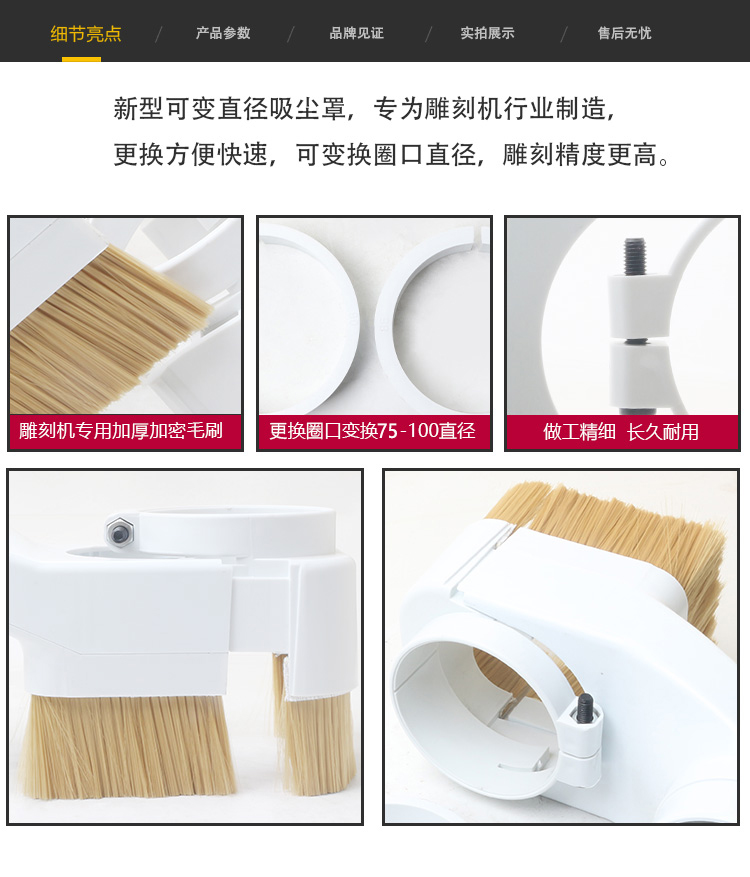 细节亮点 / 产品参数 / 品牌见证 / 实拍展示 / 售后无忧

新型可变直径吸尘罩，专为雕刻机行业制造，
更换方便快速，可变换圈口直径，雕刻精度更高。

雕刻机专用加厚加密毛刷

更换圈口变换75-100直径

做工精细 长久耐用