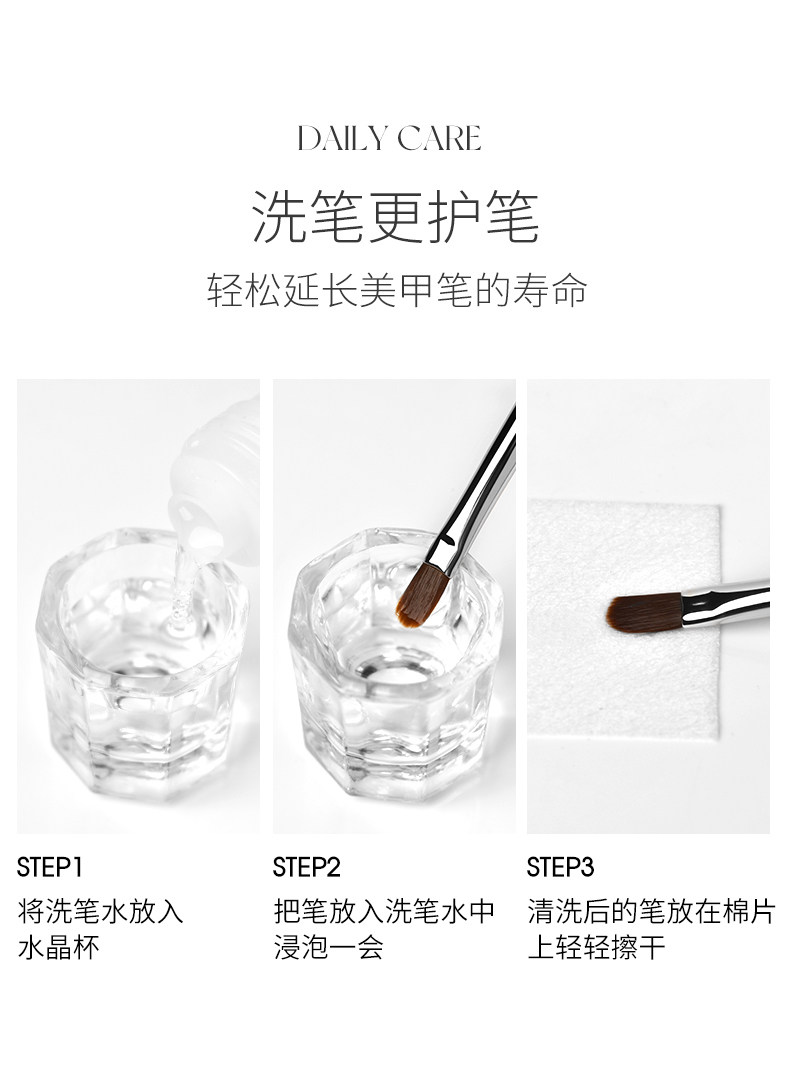 DAILY CARE

洗笔更护笔

轻松延长美甲笔的寿命

STEP1

将洗笔水放入水晶杯

STEP2

把笔放入洗笔水中浸泡一会

STEP3

清洗后的笔放在棉片上轻轻擦干