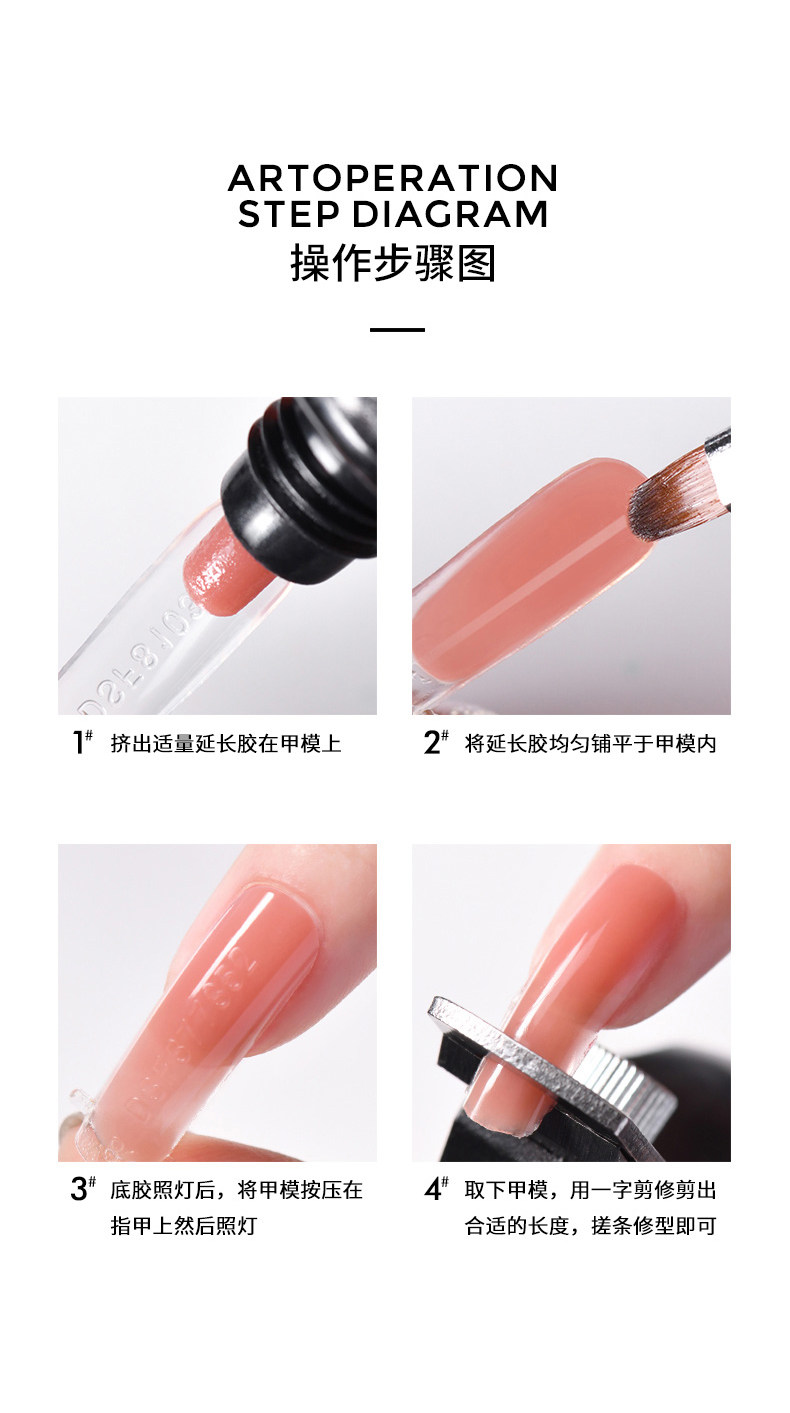 ARTOPERATION
STEP DIAGRAM
操作步骤图

1# 挤出适量延长胶在甲模上

2# 将延长胶均匀铺平于甲模内

3# 底胶照灯后，将甲模按压在指甲上然后照灯

4# 取下甲模，用一字剪修剪出合适的长度，搓条修型即可