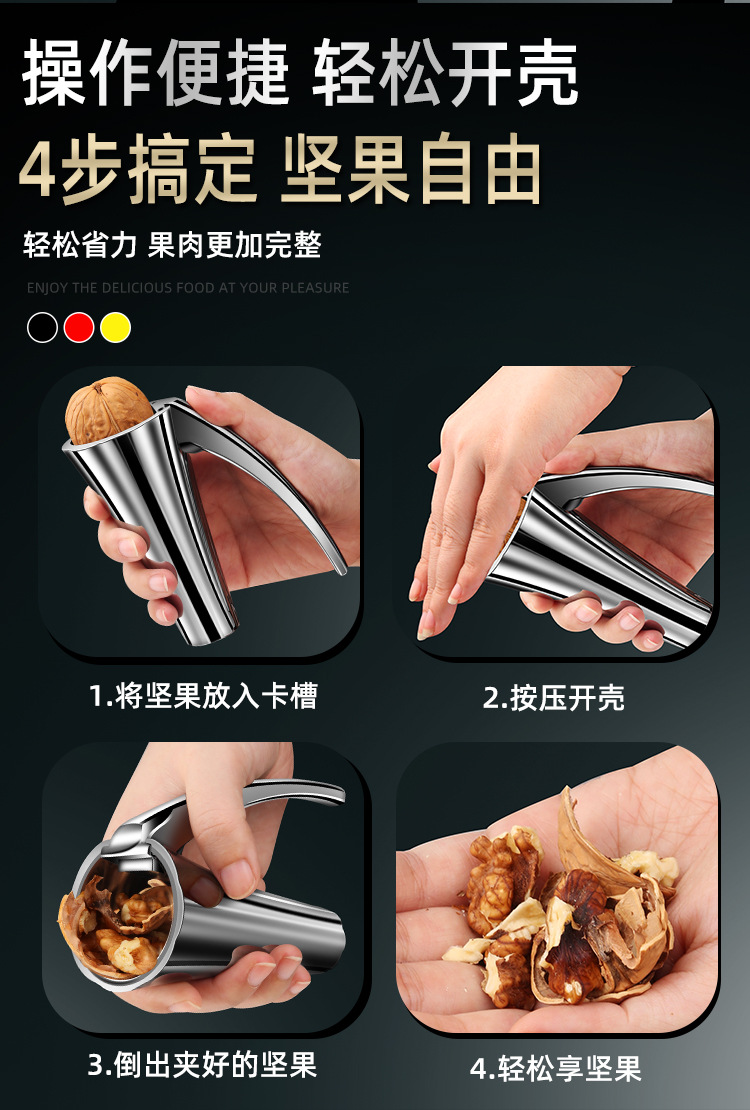 操作便捷 轻松开壳
4步搞定 坚果自由

轻松省力 果肉更加完整
ENJOY THE DELICIOUS FOOD AT YOUR PLEASURE

1.将坚果放入卡槽

2.按压开壳

3.倒出夹好的坚果

4.轻松享坚果