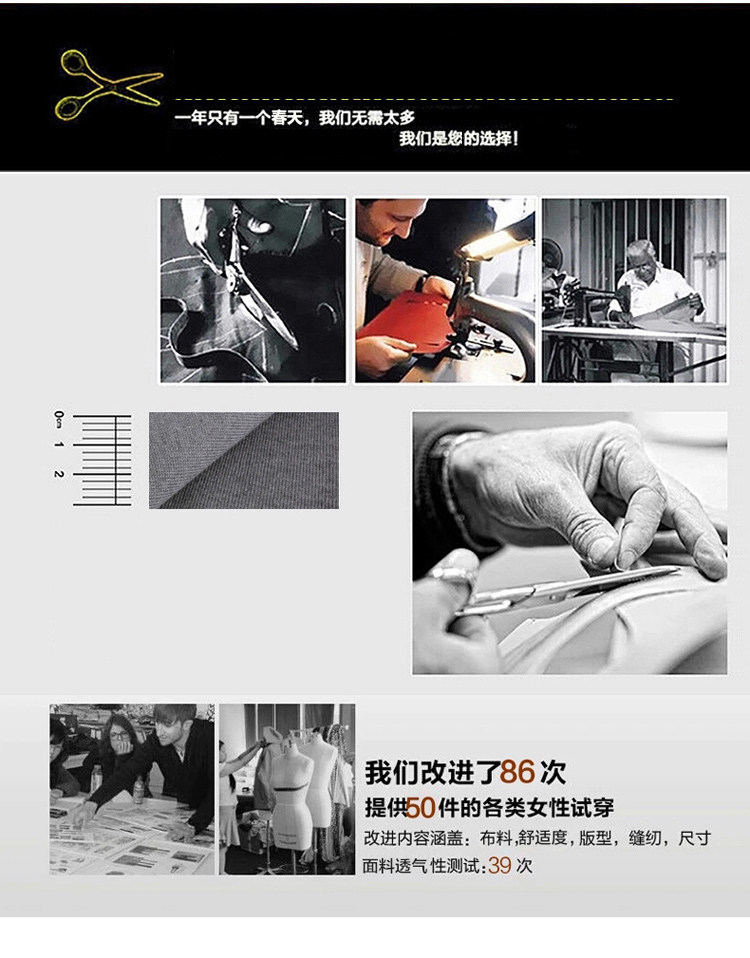 一年只有一个春天，我们无需太多
我们是您的选择！

0cm 1 2

我们改进了86次
提供50件的各类女性试穿
改进内容涵盖：布料，舒适度，版型，缝纫，尺寸
面料透气性测试：39次