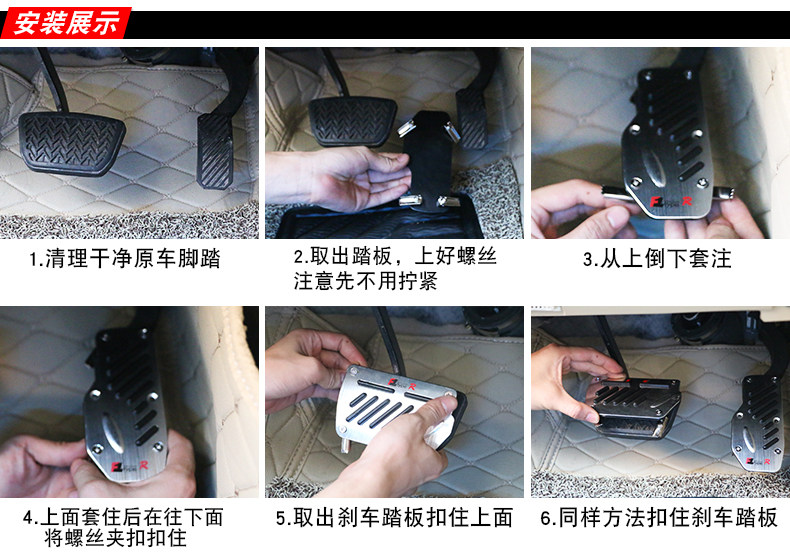 安装展示

1.清理干净原车脚踏

2.取出踏板，上好螺丝
注意先不用拧紧

3.从上倒下套注

4.上面套住后在往下面
将螺丝夹扣扣住

5.取出刹车踏板扣住上面

6.同样方法扣住刹车踏板