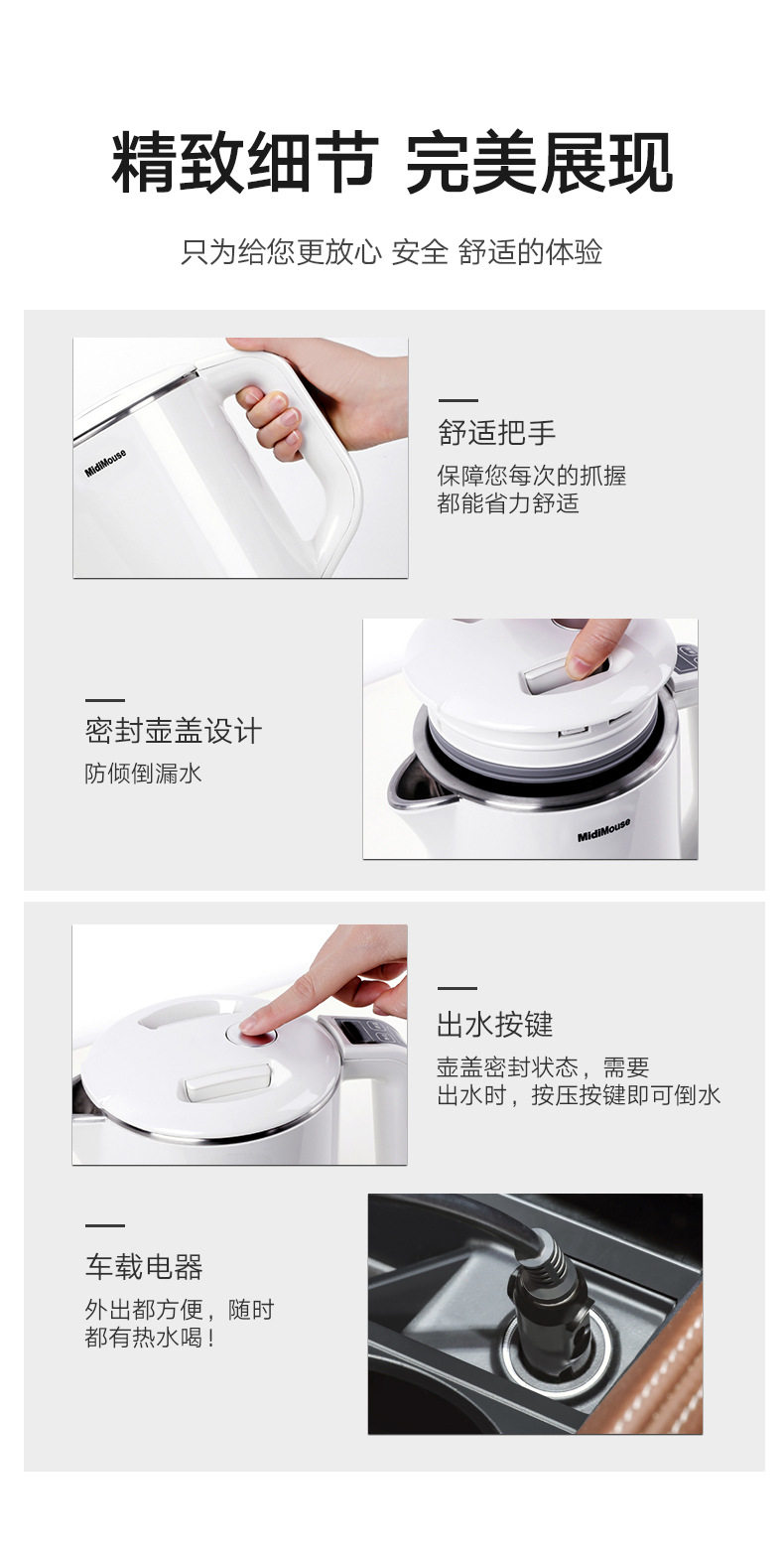 精致细节 完美展现

只为给您更放心 安全 舒适的体验

MidiMouse

舒适把手

保障您每次的抓握
都能省力舒适

密封壶盖设计

防倾倒漏水

MidiMouse

出水按键

壶盖密封状态，需要
出水时，按压按键即可倒水

车载电器

外出都方便，随时
都有热水喝！