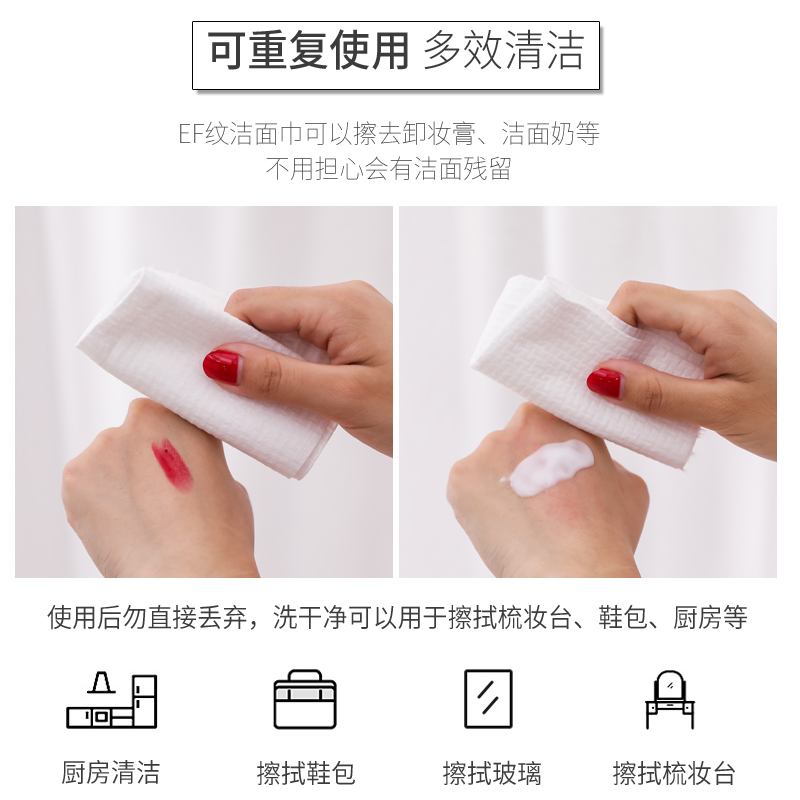 可重复使用 多效清洁

EF纹洁面巾可以擦去卸妆膏、洁面奶等
不用担心会有洁面残留

使用后勿直接丢弃，洗干净可以用于擦拭梳妆台、鞋包、厨房等

厨房清洁

擦拭鞋包

擦拭玻璃

擦拭梳妆台