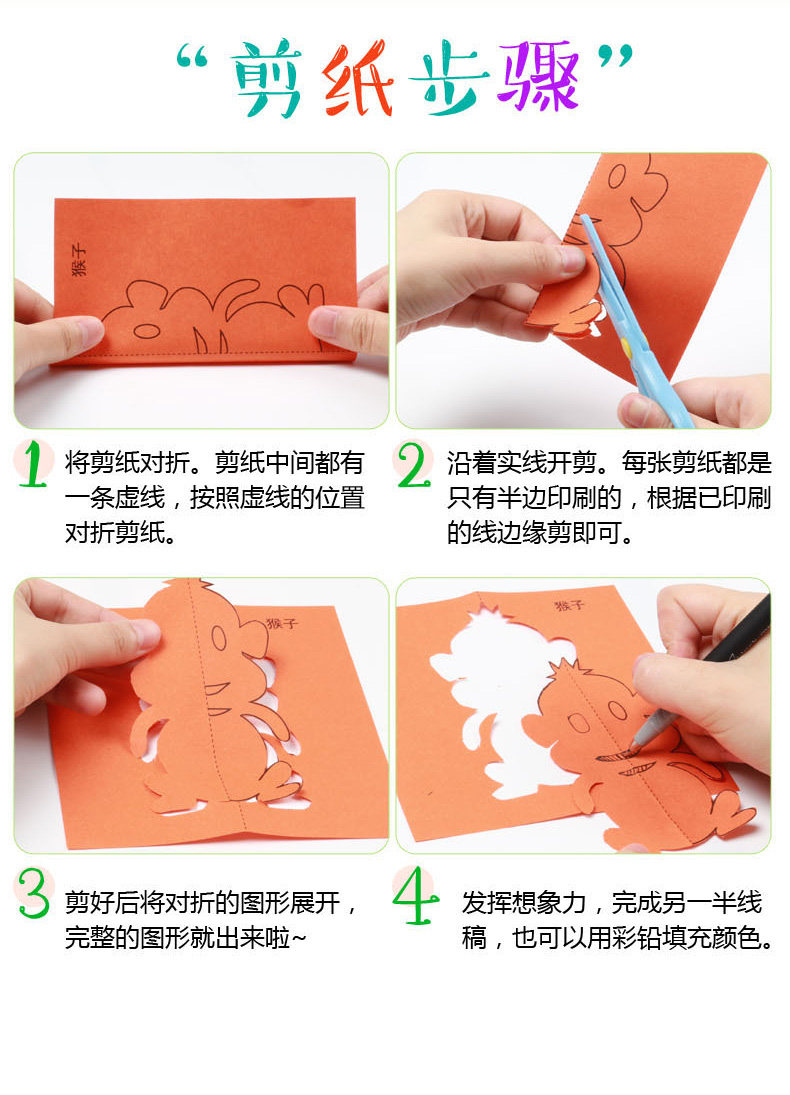 “剪纸步骤”

猴子

1 将剪纸对折。剪纸中间都有一条虚线，按照虚线的位置对折剪纸。

2 沿着实线开剪。每张剪纸都是只有半边印刷的，根据已印刷的线边缘剪即可。

猴子

猴子

3 剪好后将对折的图形展开，完整的图形就出来啦~

4 发挥想象力，完成另一半线稿，也可以用彩铅填充颜色。