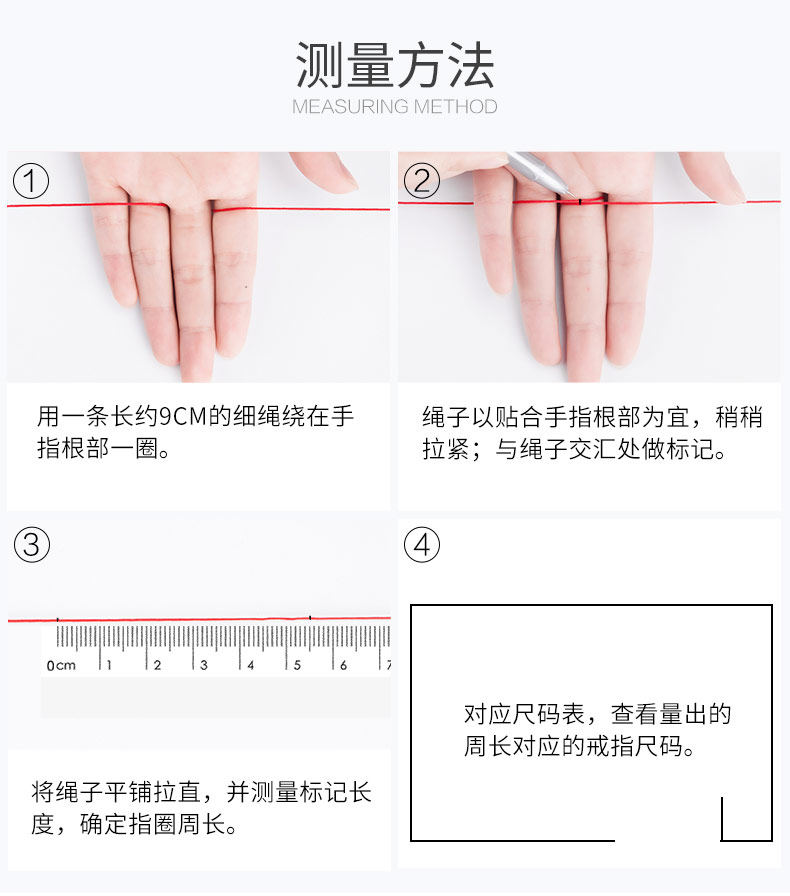 测量方法
MEASURING METHOD

①

用一条长约9CM的细绳绕在手指根部一圈。

②

绳子以贴合手指根部为宜，稍稍拉紧；与绳子交汇处做标记。

③

0cm 1 2 3 4 5 6 7

将绳子平铺拉直，并测量标记长度，确定指圈周长。

④

对应尺码表，查看量出的周长对应的戒指尺码。