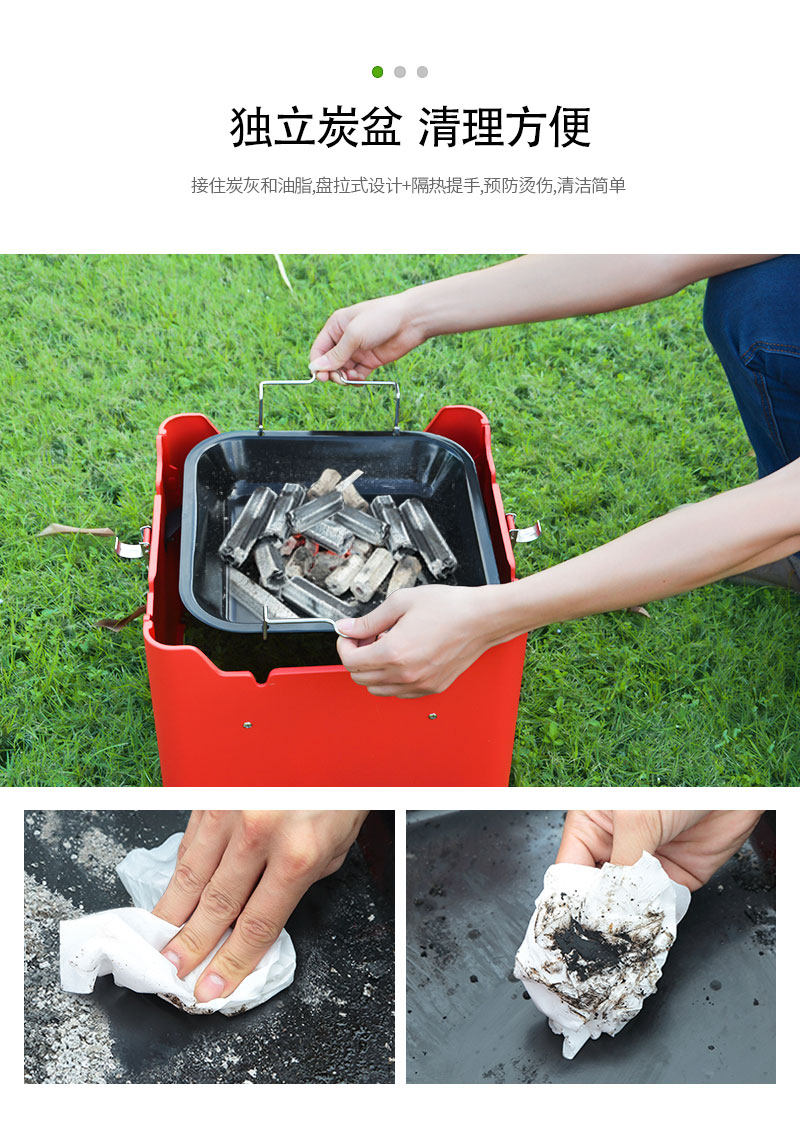 独立炭盆 清理方便

接住炭灰和油脂,盘拉式设计+隔热提手,预防烫伤,清洁简单