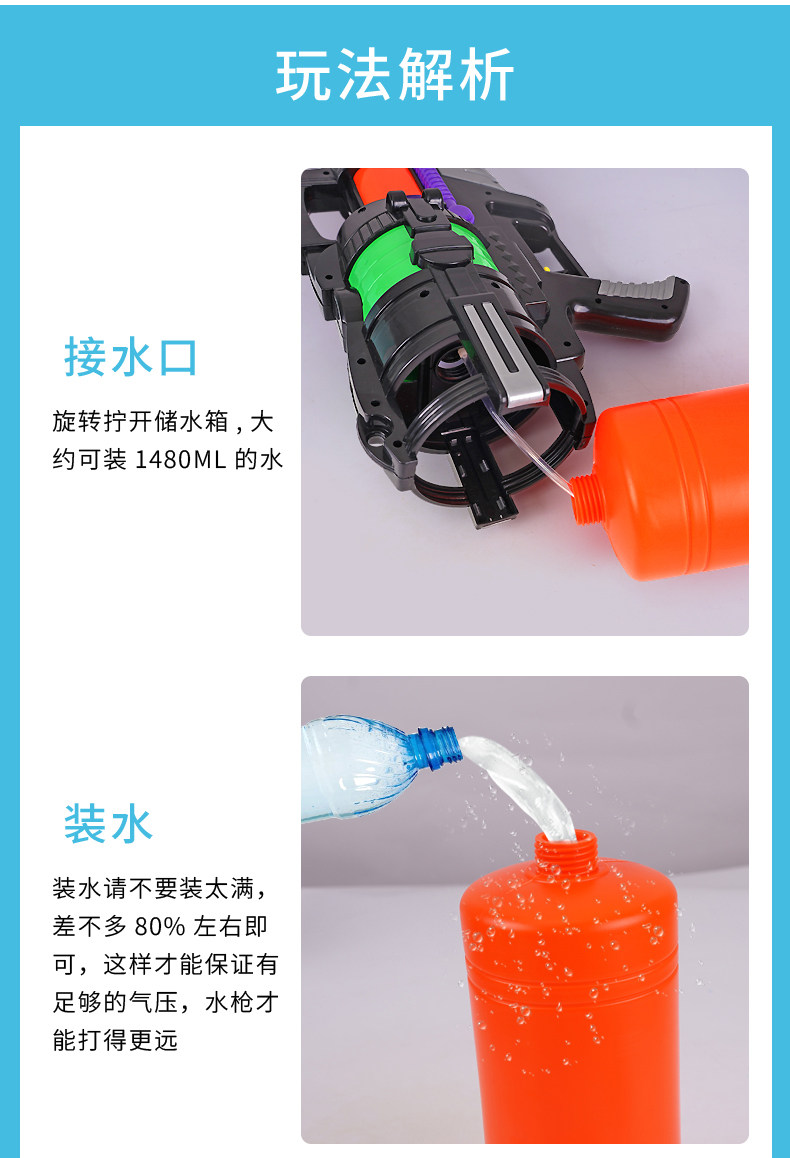 玩法解析

接水口

旋转拧开储水箱，大约可装 1480ML 的水

装水

装水请不要装太满，差不多 80% 左右即可，这样才能保证有足够的气压，水枪才能打得更远