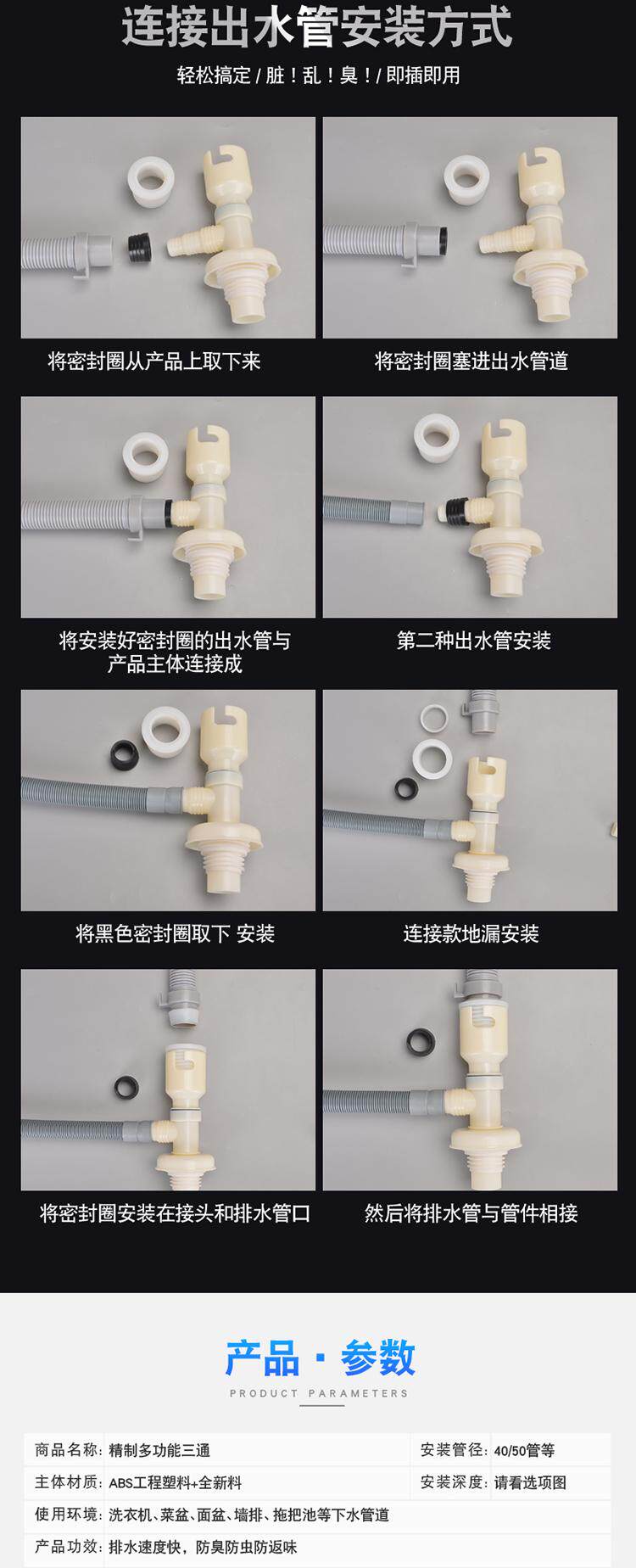 连接出水管安装方式

轻松搞定 / 脏！乱！臭！/ 即插即用

将密封圈从产品上取下来

将密封圈塞进出水管道

将安装好密封圈的出水管与产品主体连接成

第二种出水管安装

将黑色密封圈取下 安装

连接款地漏安装

将密封圈安装在接头和排水管口

然后将排水管与管件相接

产品 · 参数

PRODUCT PARAMETERS

| 商品名称: | 精制多功能三通 | 安装管径: | 40/50管等 |
|---|---|---|---|
| 主体材质: | ABS工程塑料+全新料 | 安装深度: | 请看选项图 |
| 使用环境: | 洗衣机、菜盆、面盆、墙排、拖把池等下水管道 | | |
| 产品功效: | 排水速度快，防臭防虫防返味 | | |