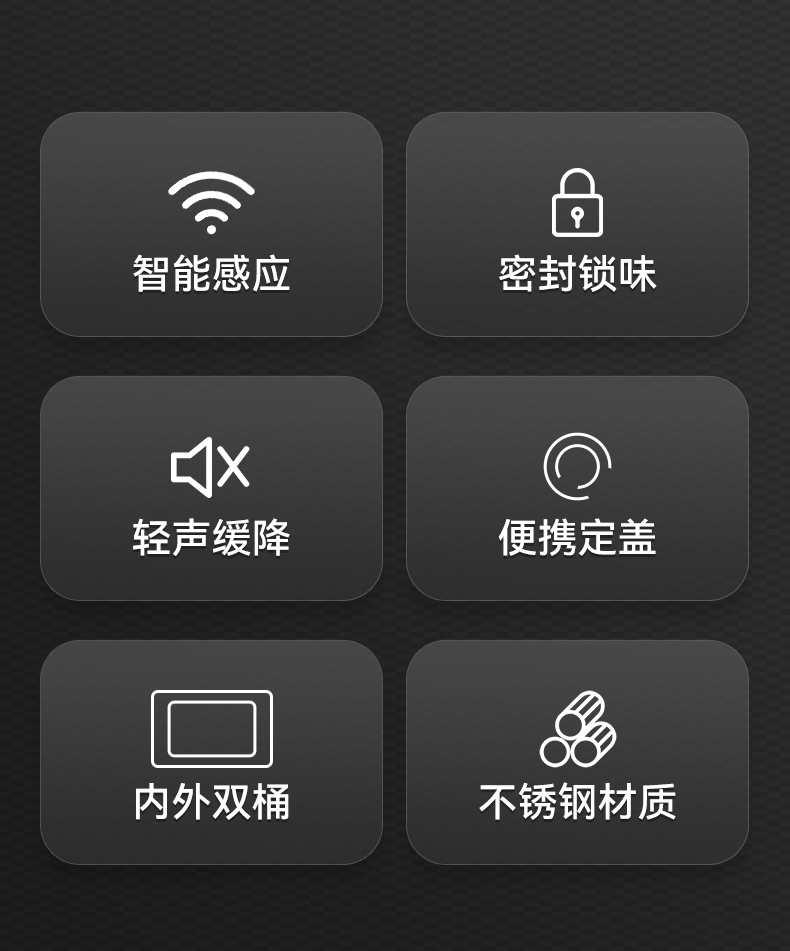 智能感应

密封锁味

轻声缓降

便携定盖

内外双桶

不锈钢材质