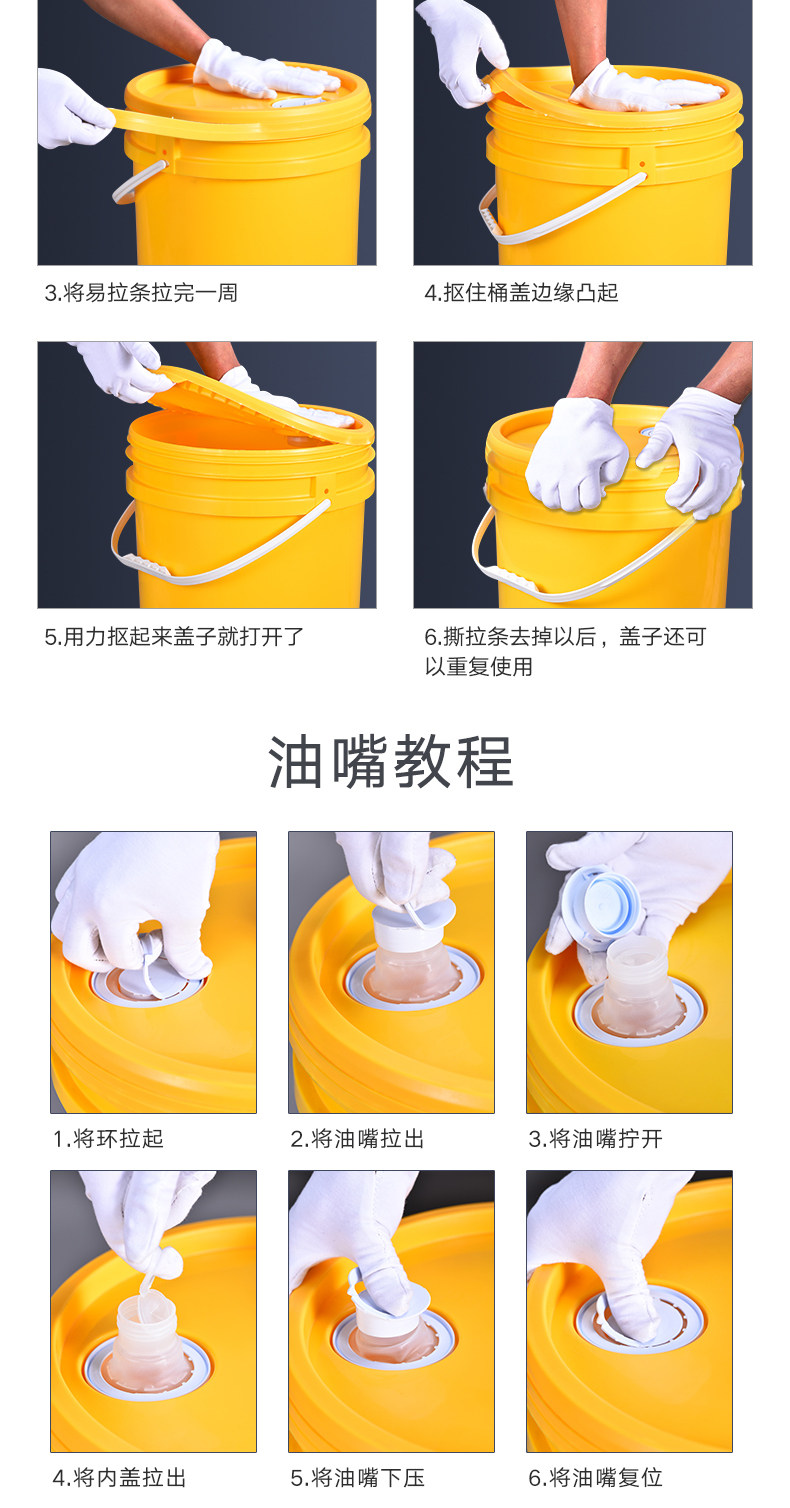 3.将易拉条拉完一周

4.抠住桶盖边缘凸起

5.用力抠起来盖子就打开了

6.撕拉条去掉以后，盖子还可以重复使用

油嘴教程

1.将环拉起

2.将油嘴拉出

3.将油嘴拧开

4.将内盖拉出

5.将油嘴下压

6.将油嘴复位