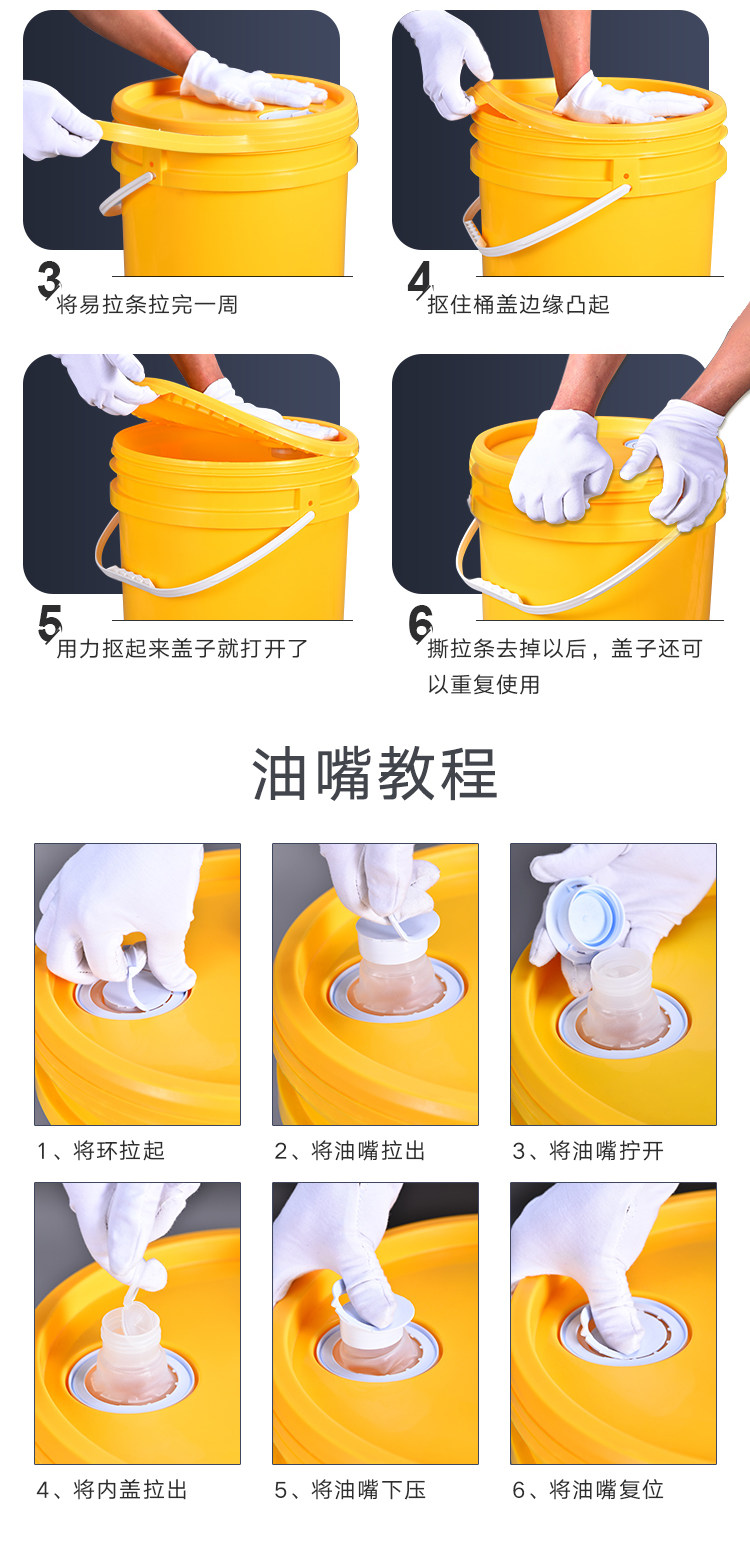 3
将易拉条拉完一周

4
抠住桶盖边缘凸起

5
用力抠起来盖子就打开了

6
撕拉条去掉以后，盖子还可以重复使用

油嘴教程

1、将环拉起

2、将油嘴拉出

3、将油嘴拧开

4、将内盖拉出

5、将油嘴下压

6、将油嘴复位