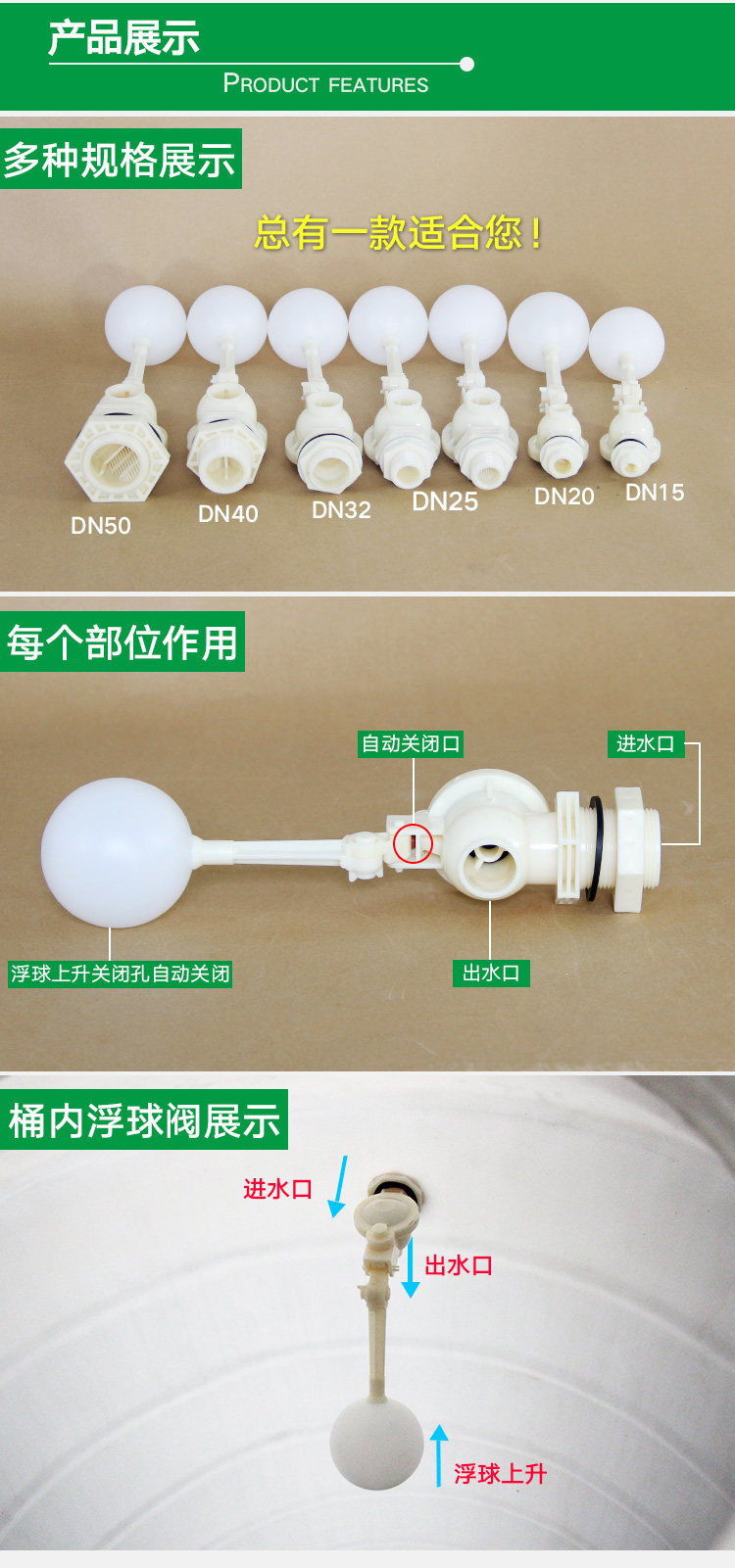 产品展示

PRODUCT FEATURES

多种规格展示

总有一款适合您！

DN50 DN40 DN32 DN25 DN20 DN15

每个部位作用

自动关闭口

进水口

浮球上升关闭孔自动关闭

出水口

桶内浮球阀展示

进水口

出水口

浮球上升