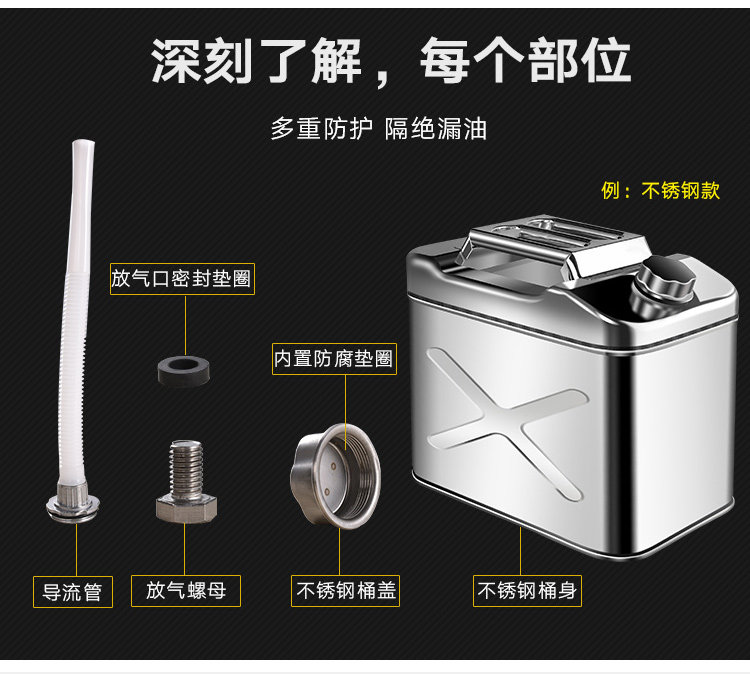 深刻了解，每个部位

多重防护 隔绝漏油

例：不锈钢款

放气口密封垫圈

内置防腐垫圈

导流管

放气螺母

不锈钢桶盖

不锈钢桶身