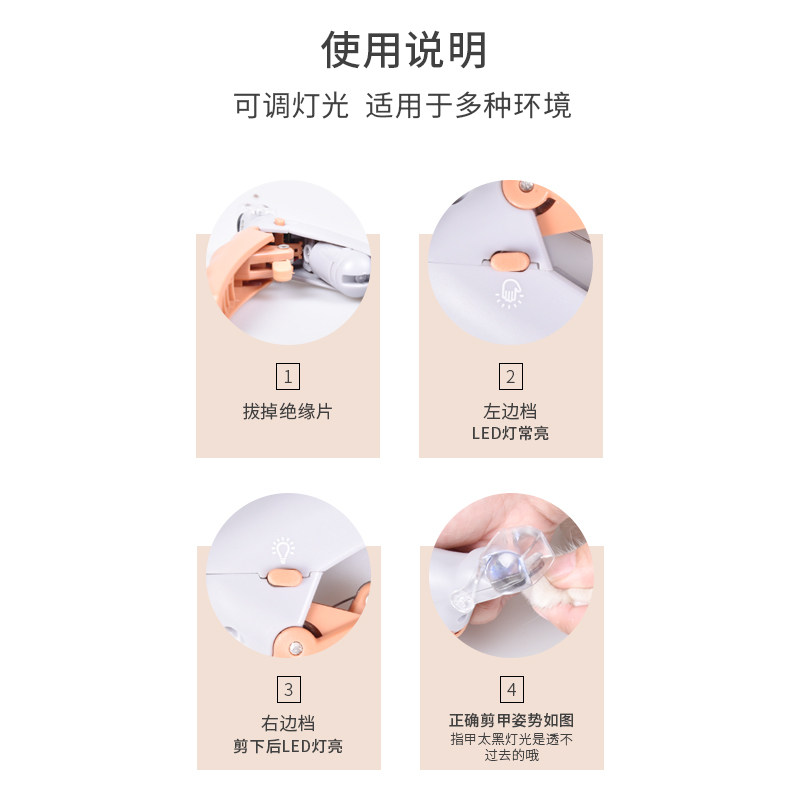 使用说明

可调灯光 适用于多种环境

1

拔掉绝缘片

2

左边档
LED灯常亮

3

右边档
剪下后LED灯亮

4

正确剪甲姿势如图
指甲太黑灯光是透不过去的哦