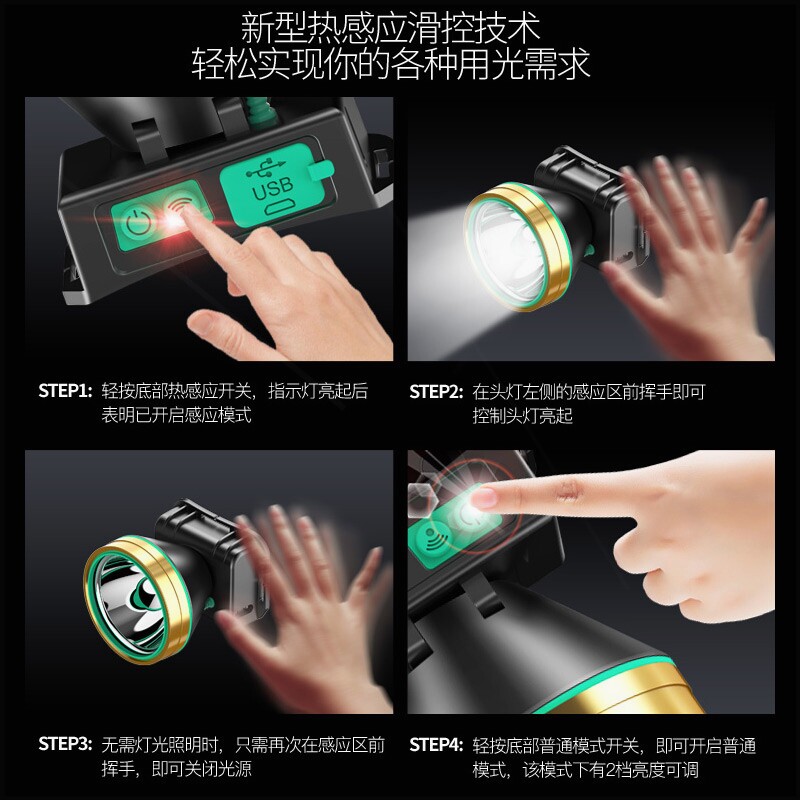 新型热感应滑控技术
轻松实现你的各种用光需求

USB

STEP1: 轻按底部热感应开关，指示灯亮起后表明已开启感应模式

STEP2: 在头灯左侧的感应区前挥手即可控制头灯亮起

STEP3: 无需灯光照明时，只需再次在感应区前挥手，即可关闭光源

STEP4: 轻按底部普通模式开关，即可开启普通模式，该模式下有2档亮度可调