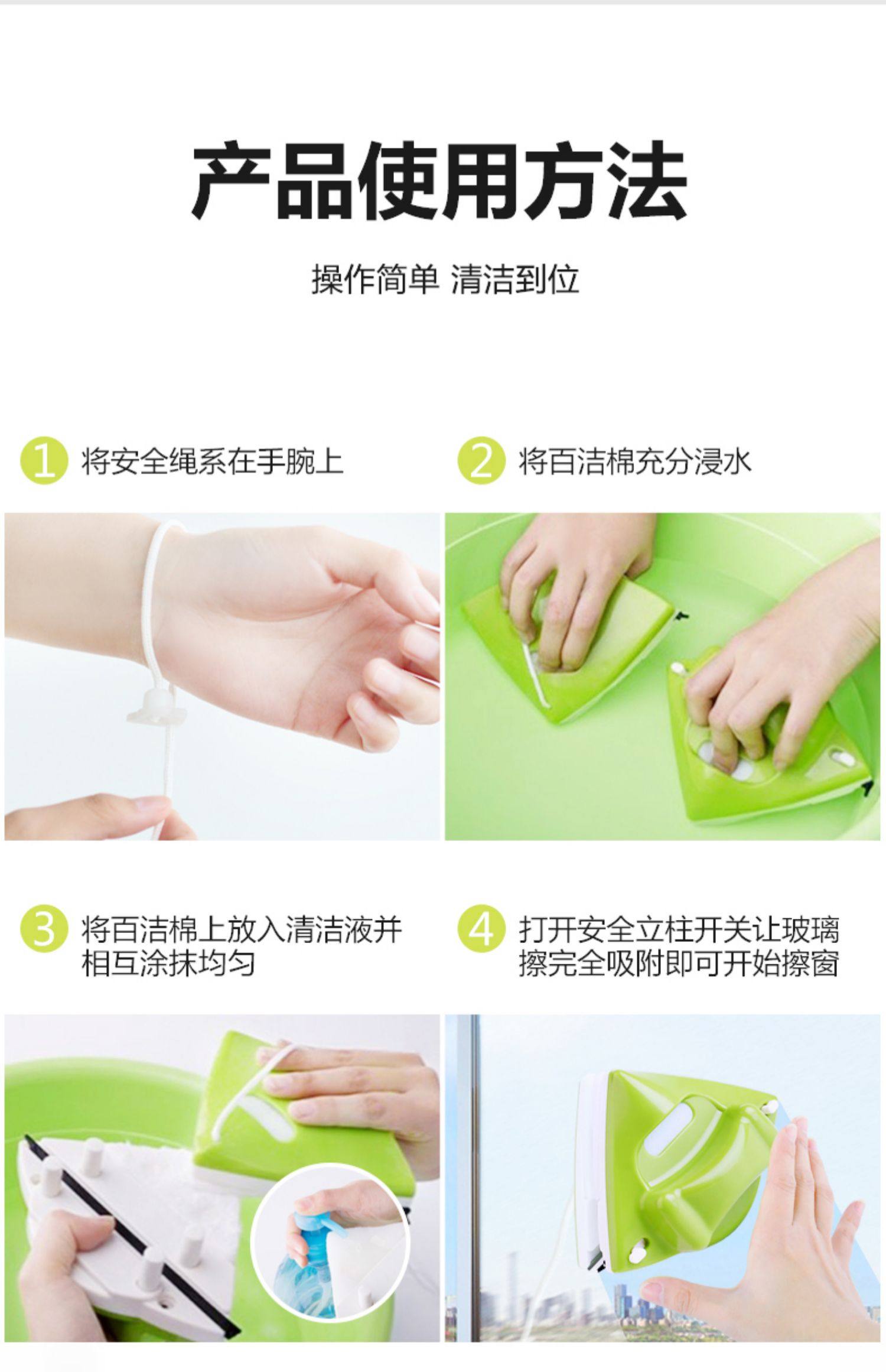 产品使用方法

操作简单 清洁到位

1 将安全绳系在手腕上

2 将百洁棉充分浸水

3 将百洁棉上放入清洁液并相互涂抹均匀

4 打开安全立柱开关让玻璃擦完全吸附即可开始擦窗