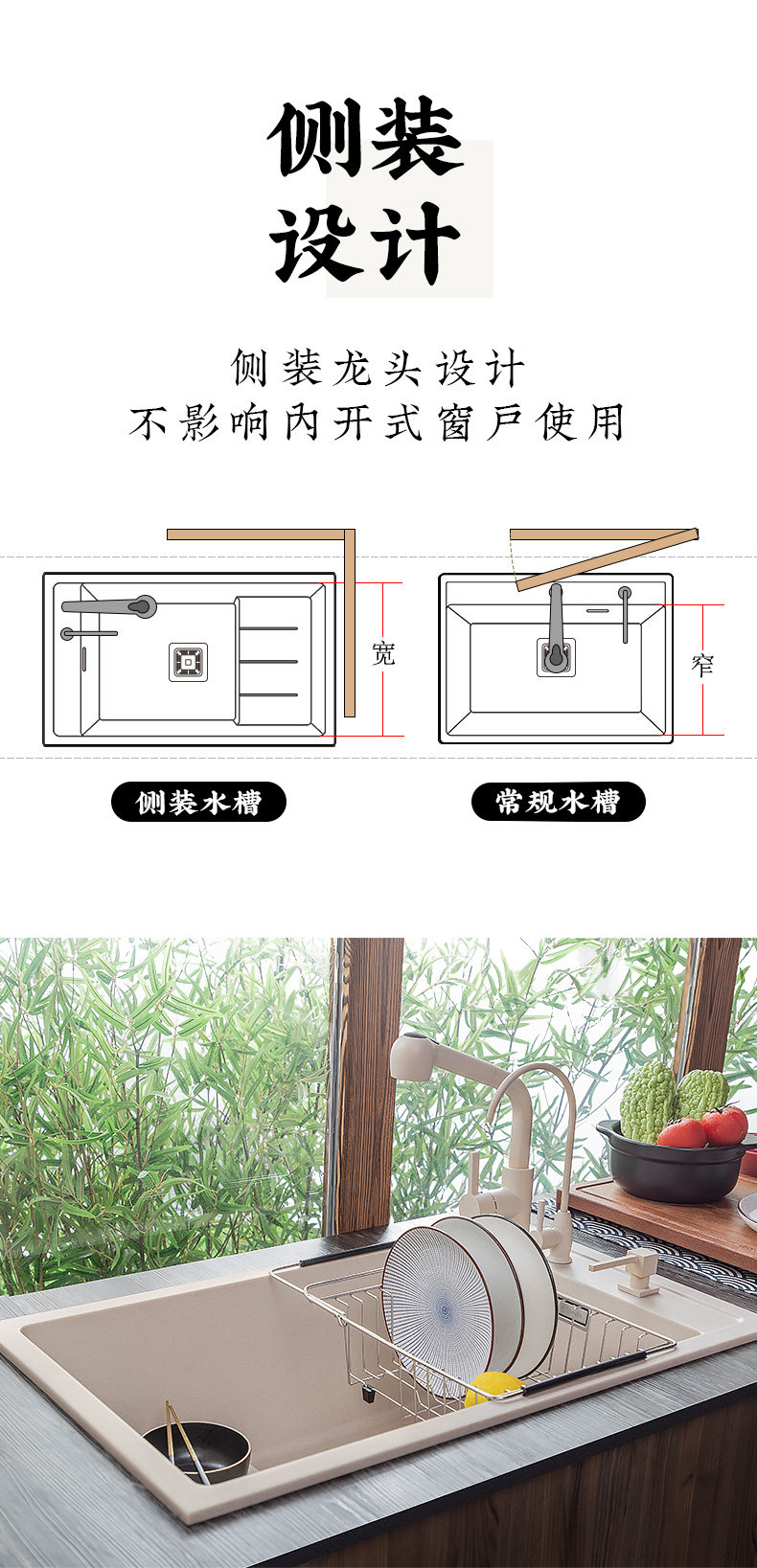 侧装
设计

侧装龙头设计
不影响内开式窗户使用

宽

窄

侧装水槽

常规水槽