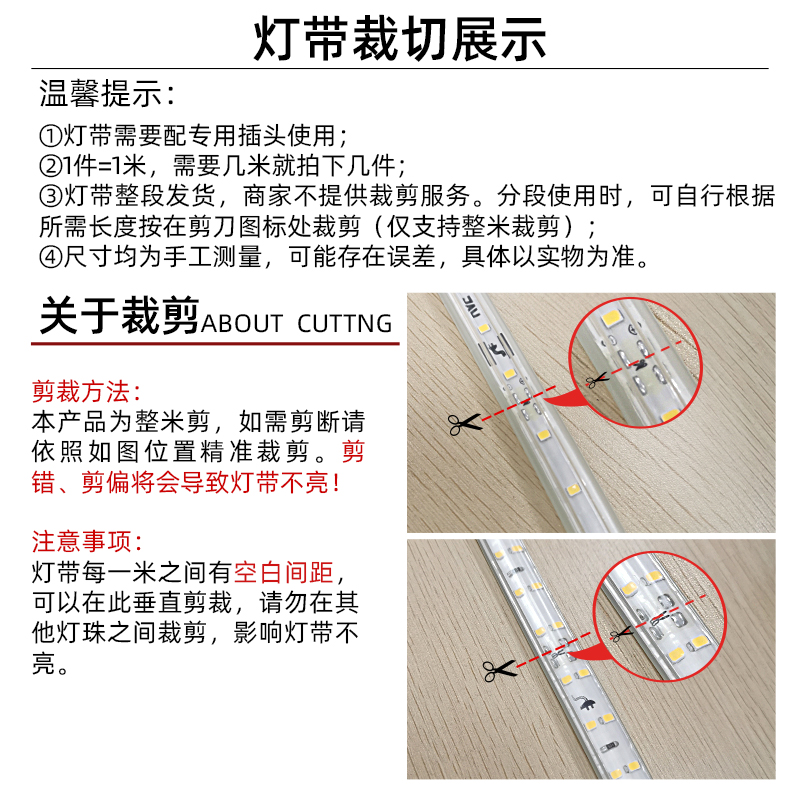 灯带裁切展示

温馨提示：

①灯带需要配专用插头使用；
②1件=1米，需要几米就拍下几件；
③灯带整段发货，商家不提供裁剪服务。分段使用时，可自行根据所需长度按在剪刀图标处裁剪（仅支持整米裁剪）；
④尺寸均为手工测量，可能存在误差，具体以实物为准。

关于裁剪ABOUT CUTTNG

剪裁方法：
本产品为整米剪，如需剪断请依照如图位置精准裁剪。剪错、剪偏将会导致灯带不亮！

注意事项：
灯带每一米之间有空白间距，可以在此垂直剪裁，请勿在其他灯珠之间裁剪，影响灯带不亮。