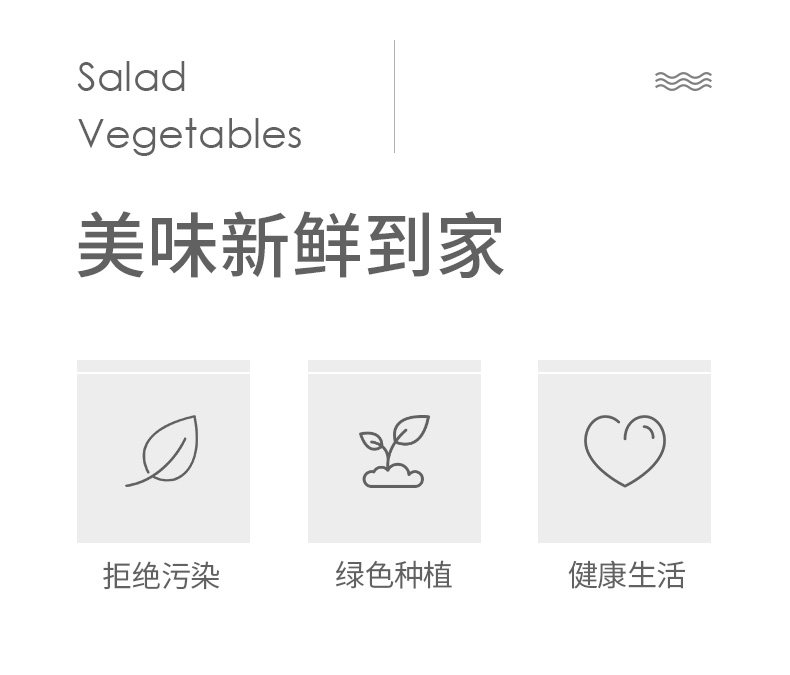 Salad
Vegetables

美味新鲜到家

拒绝污染

绿色种植

健康生活