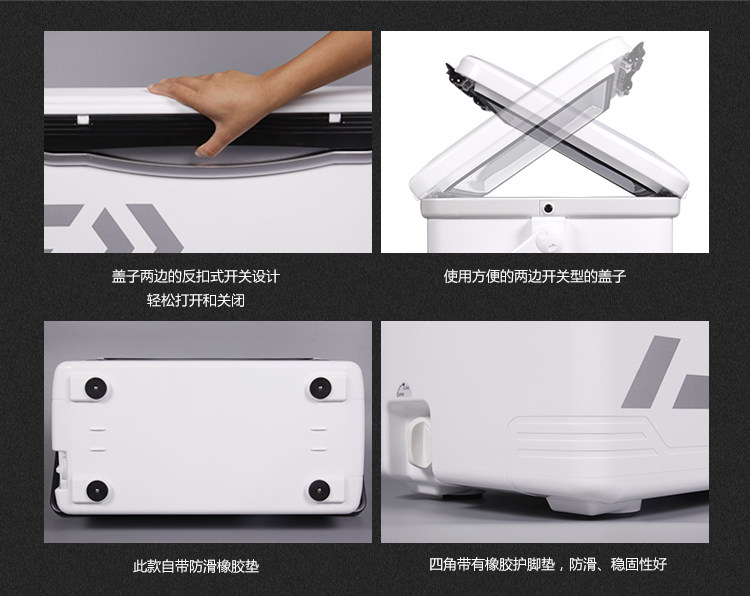 盖子两边的反扣式开关设计
轻松打开和关闭

使用方便的两边开关型的盖子

此款自带防滑橡胶垫

四角带有橡胶护脚垫，防滑、稳固性好