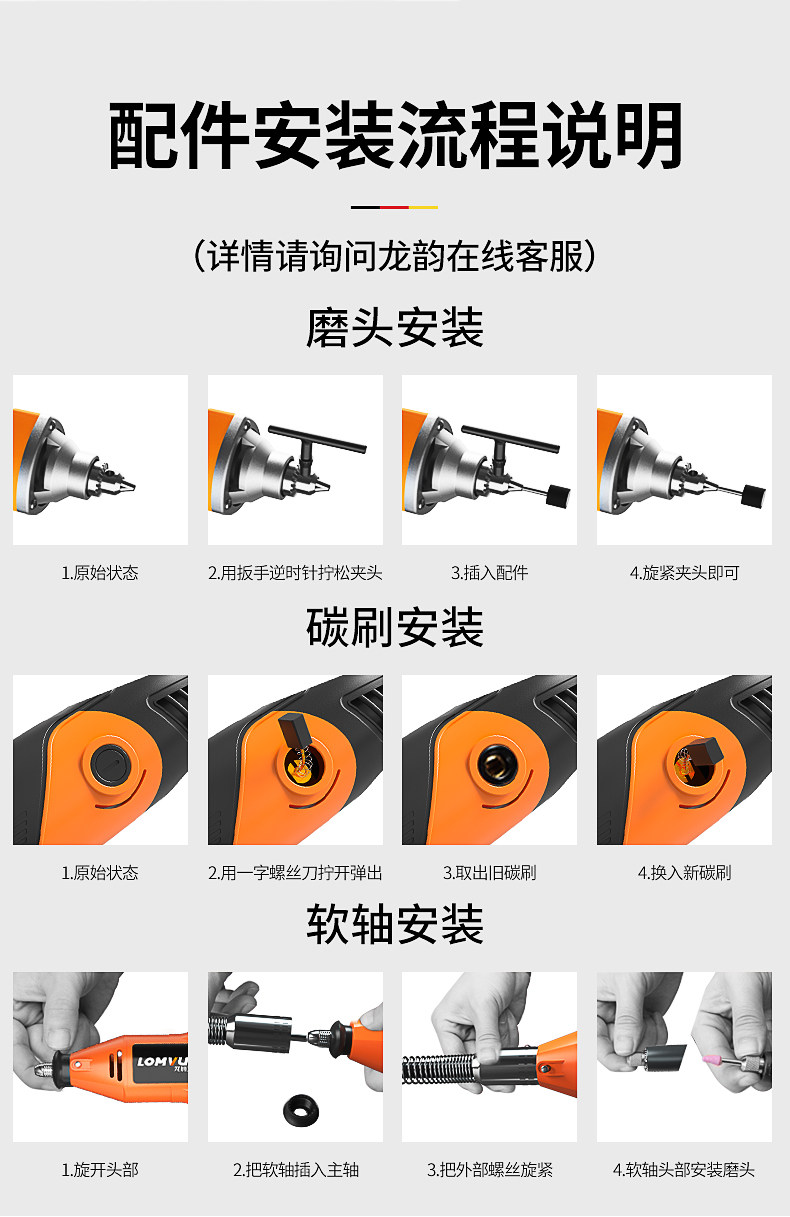 配件安装流程说明

（详情请询问龙韵在线客服）

磨头安装

1.原始状态

2.用扳手逆时针拧松夹头

3.插入配件

4.旋紧夹头即可

碳刷安装

1.原始状态

2.用一字螺丝刀拧开弹出

3.取出旧碳刷

4.换入新碳刷

软轴安装

LOMVU

1.旋开头部

2.把软轴插入主轴

3.把外部螺丝旋紧

4.软轴头部安装磨头