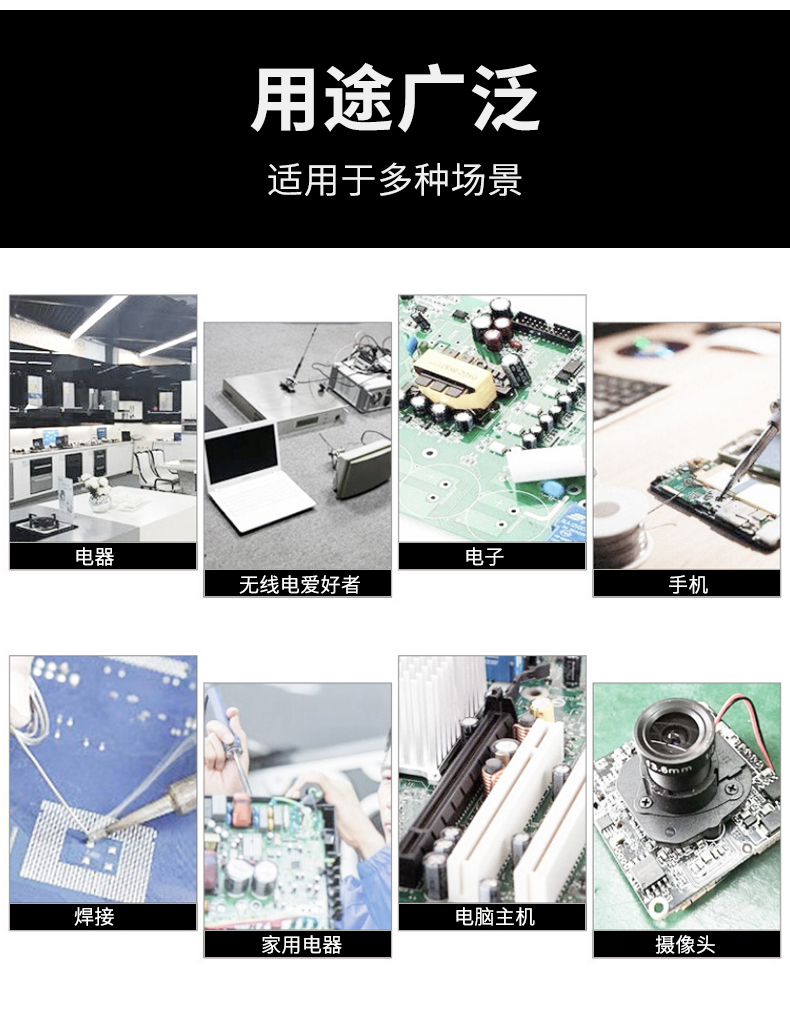 用途广泛
适用于多种场景

电器

无线电爱好者

电子

手机

焊接

家用电器

电脑主机

摄像头