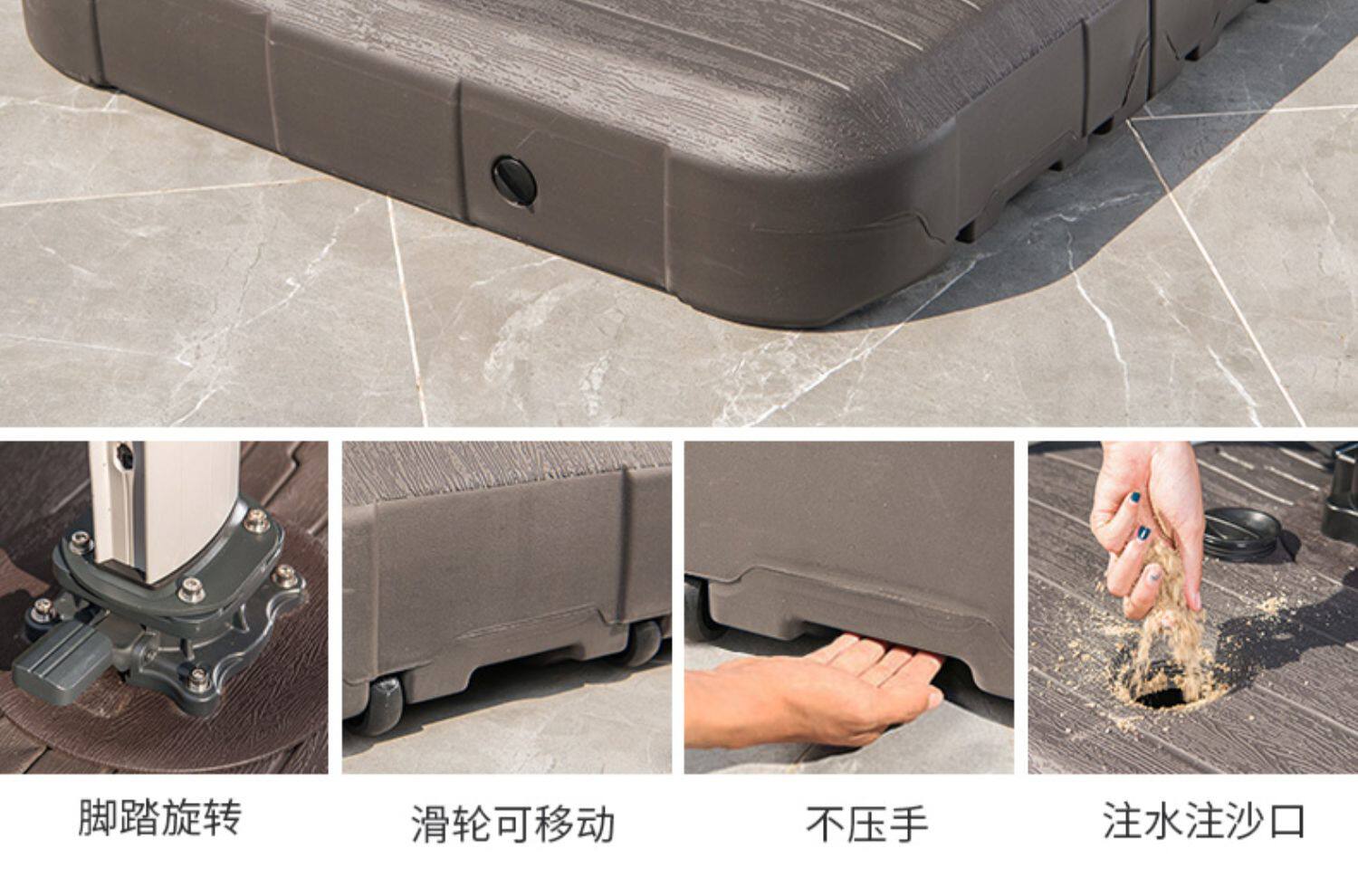 脚踏旋转

滑轮可移动

不压手

注水注沙口