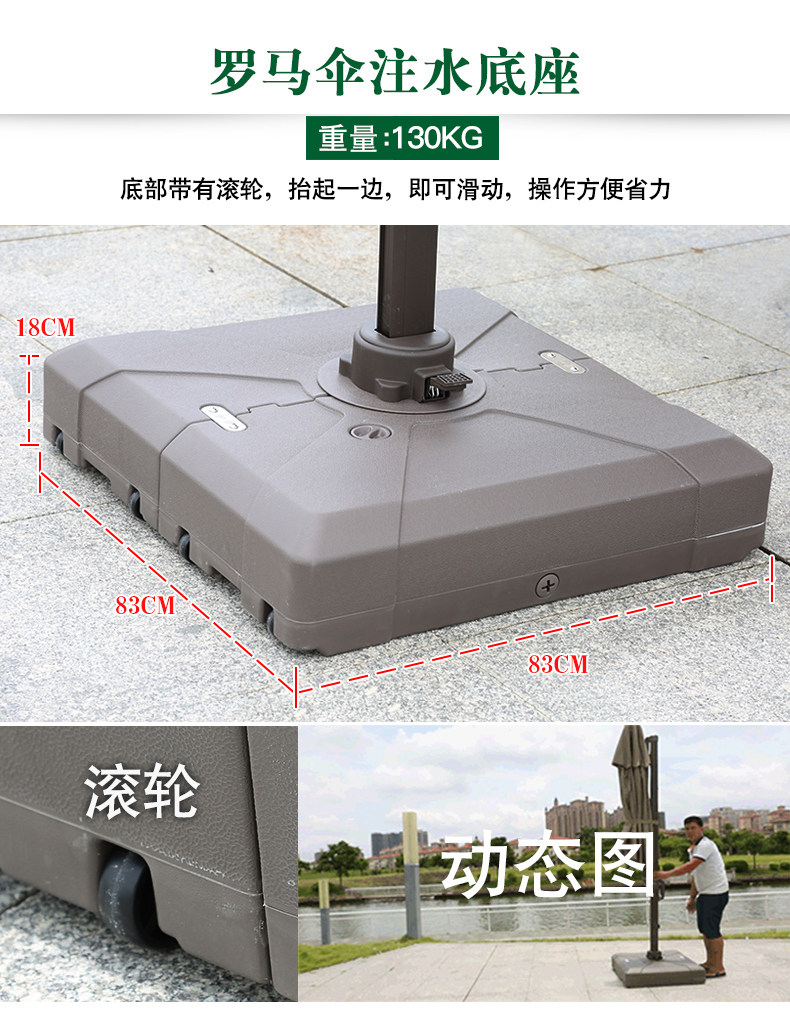 罗马伞注水底座

重量:130KG

底部带有滚轮，抬起一边，即可滑动，操作方便省力

18CM

83CM

83CM

滚轮

动态图