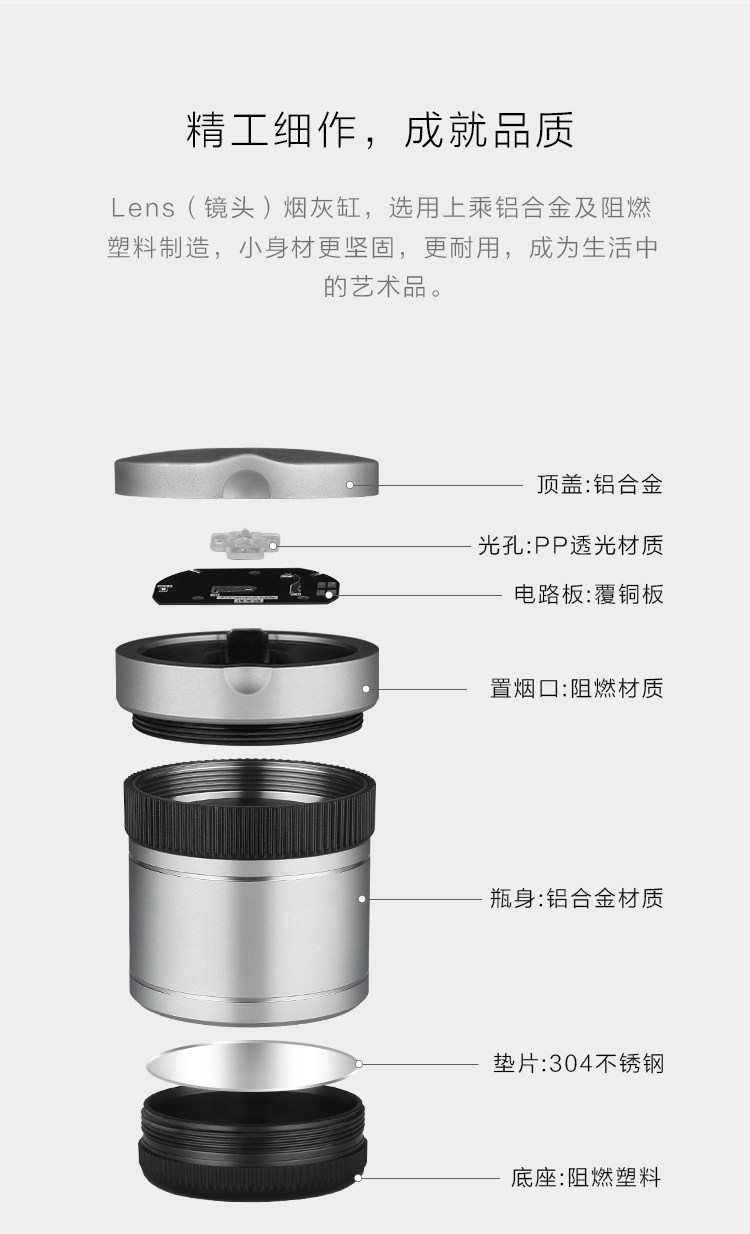 精工细作，成就品质

Lens（镜头）烟灰缸，选用上乘铝合金及阻燃塑料制造，小身材更坚固，更耐用，成为生活中的艺术品。

顶盖:铝合金

光孔:PP透光材质

电路板:覆铜板

置烟口:阻燃材质

瓶身:铝合金材质

垫片:304不锈钢

底座:阻燃塑料