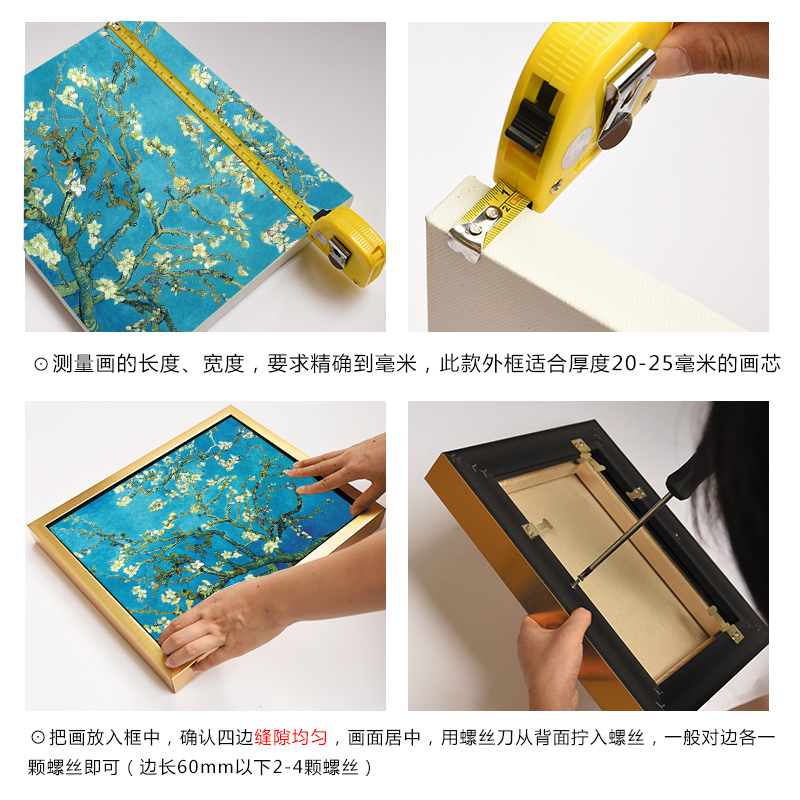 ⊙测量画的长度、宽度，要求精确到毫米，此款外框适合厚度20-25毫米的画芯

⊙把画放入框中，确认四边缝隙均匀，画面居中，用螺丝刀从背面拧入螺丝，一般对边各一颗螺丝即可（边长60mm以下2-4颗螺丝）