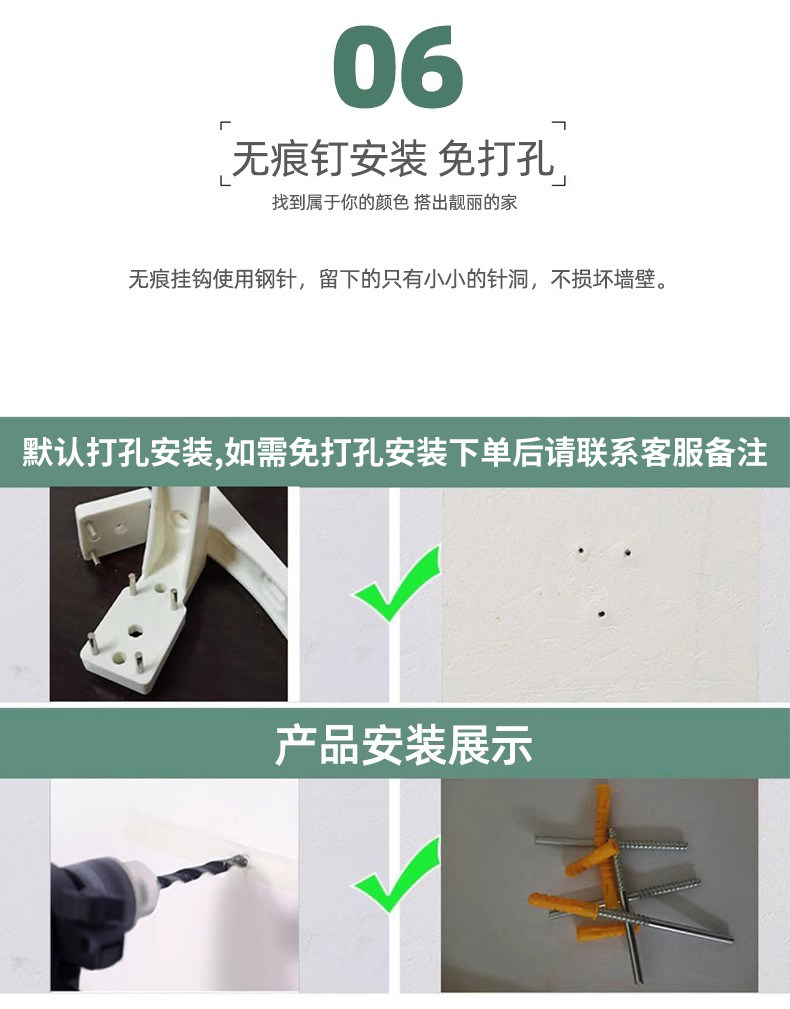 06

无痕钉安装 免打孔

找到属于你的颜色 搭出靓丽的家

无痕挂钩使用钢针，留下的只有小小的针洞，不损坏墙壁。

默认打孔安装,如需免打孔安装下单后请联系客服备注

产品安装展示