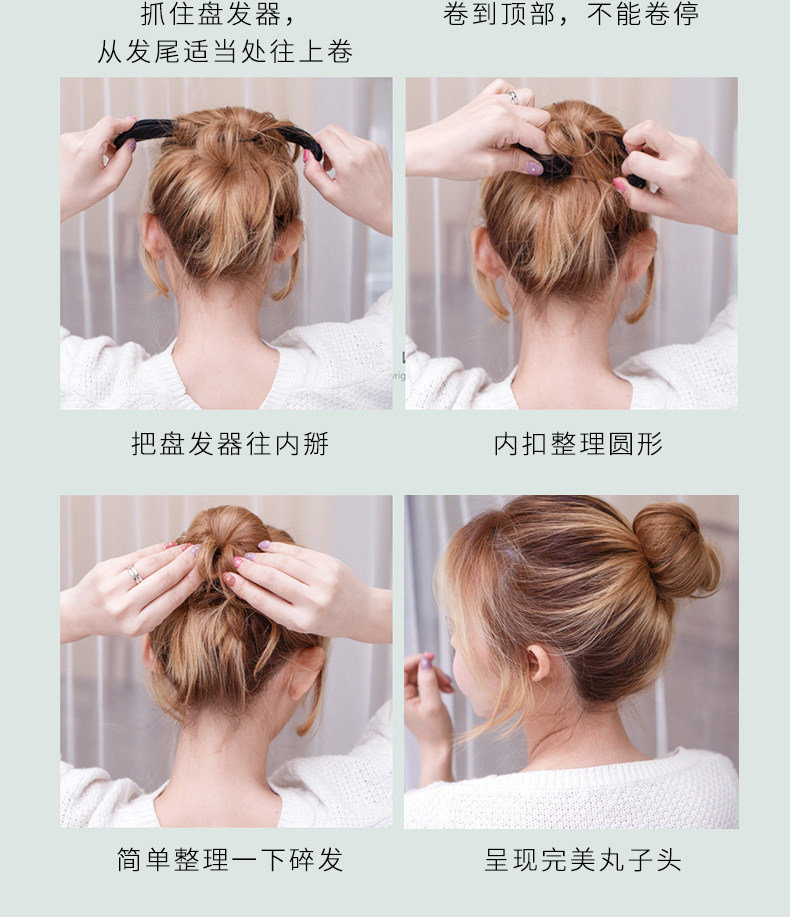 抓住盘发器，
从发尾适当处往上卷

卷到顶部，不能卷停

把盘发器往内掰

内扣整理圆形

简单整理一下碎发

呈现完美丸子头