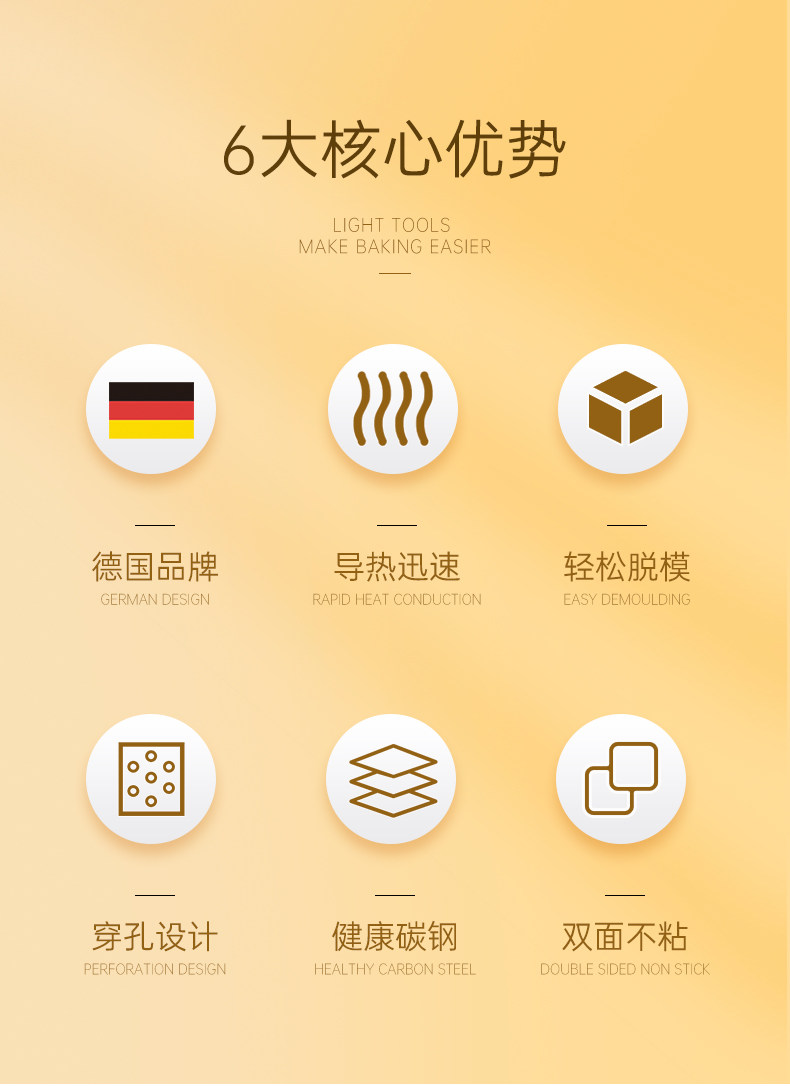 6大核心优势

LIGHT TOOLS
MAKE BAKING EASIER

德国品牌
GERMAN DESIGN

导热迅速
RAPID HEAT CONDUCTION

轻松脱模
EASY DEMOULDING

穿孔设计
PERFORATION DESIGN

健康碳钢
HEALTHY CARBON STEEL

双面不粘
DOUBLE SIDED NON STICK