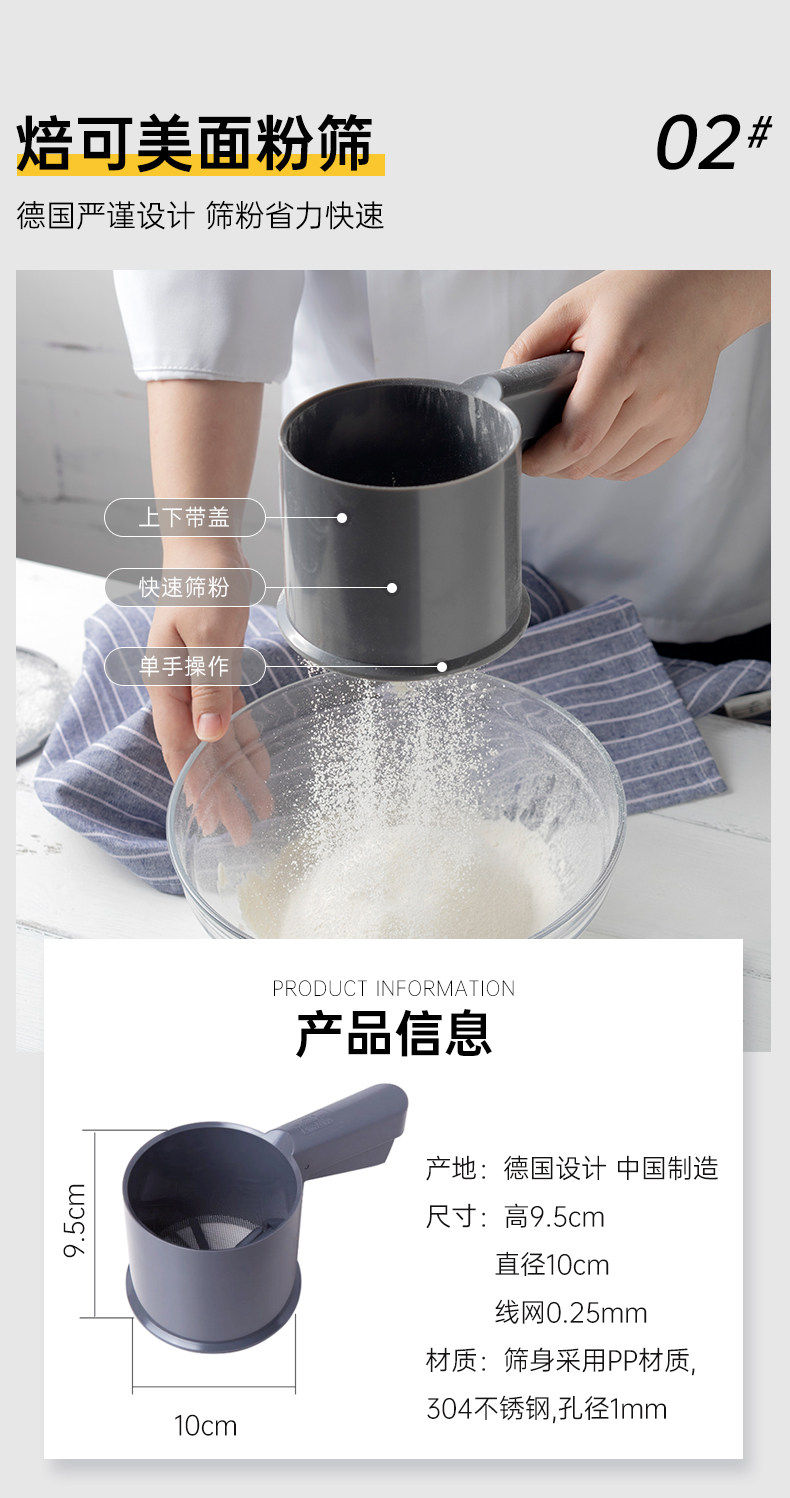 焙可美面粉筛

02#

德国严谨设计 筛粉省力快速

上下带盖

快速筛粉

单手操作

PRODUCT INFORMATION

产品信息

9.5cm

10cm

产地：德国设计 中国制造

尺寸：高9.5cm

直径10cm

线网0.25mm

材质：筛身采用PP材质,

304不锈钢,孔径1mm